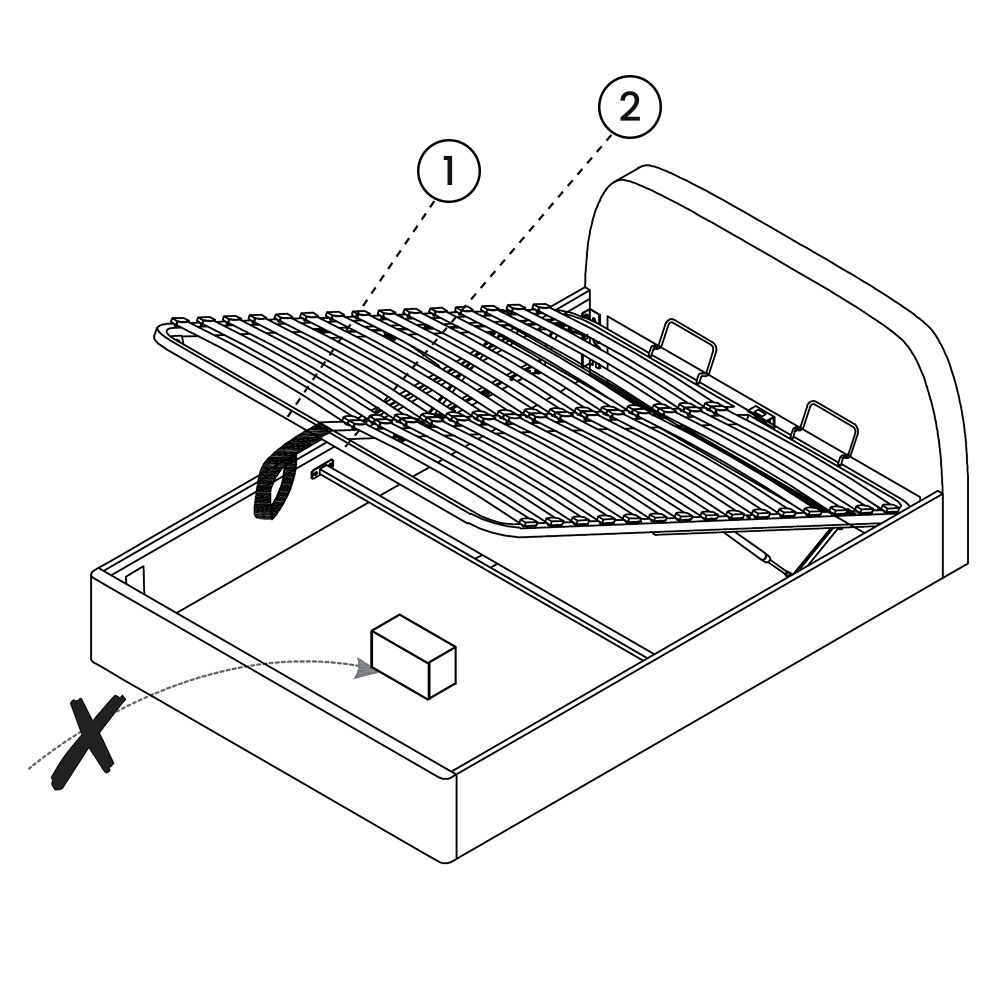 1

2