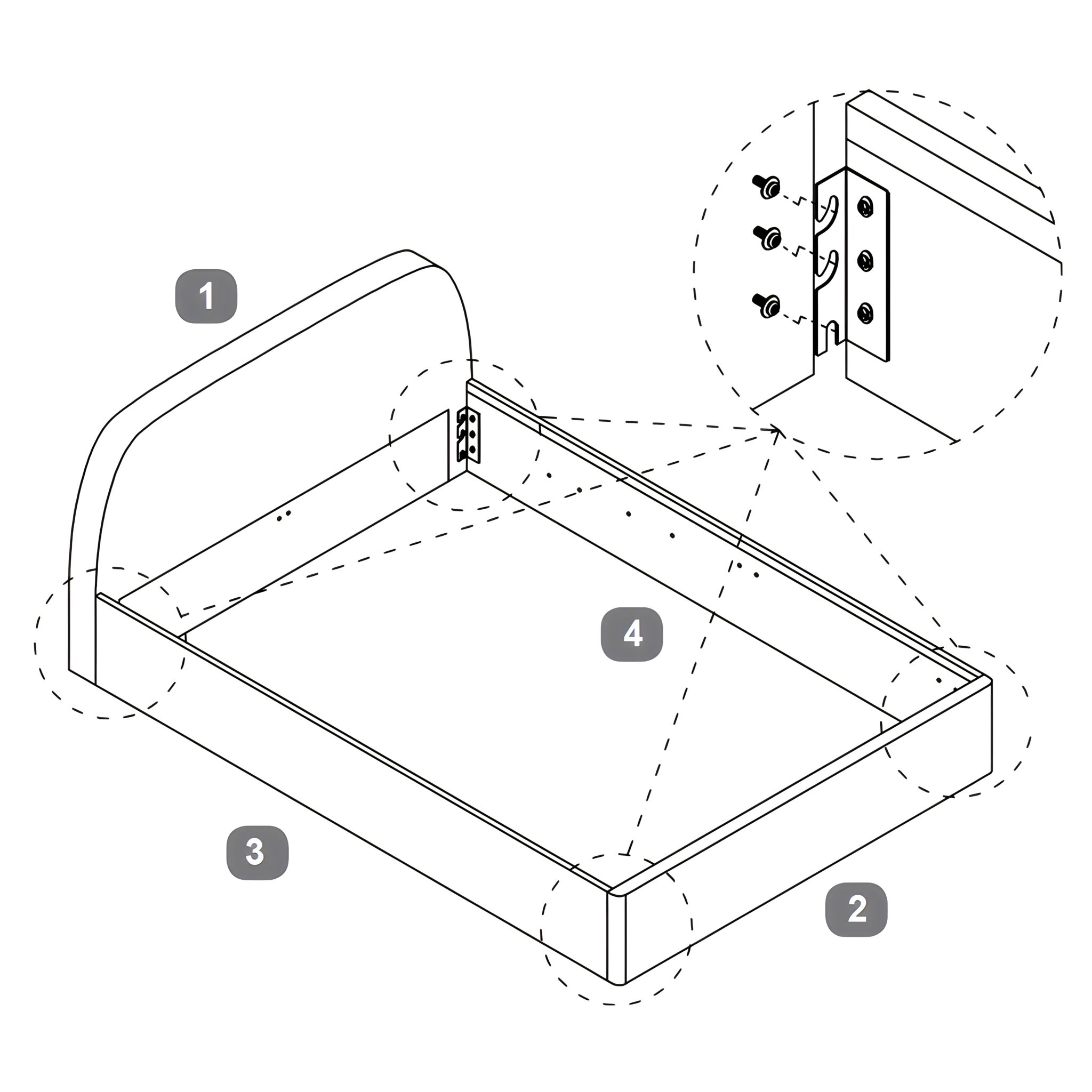 1

4

3

2