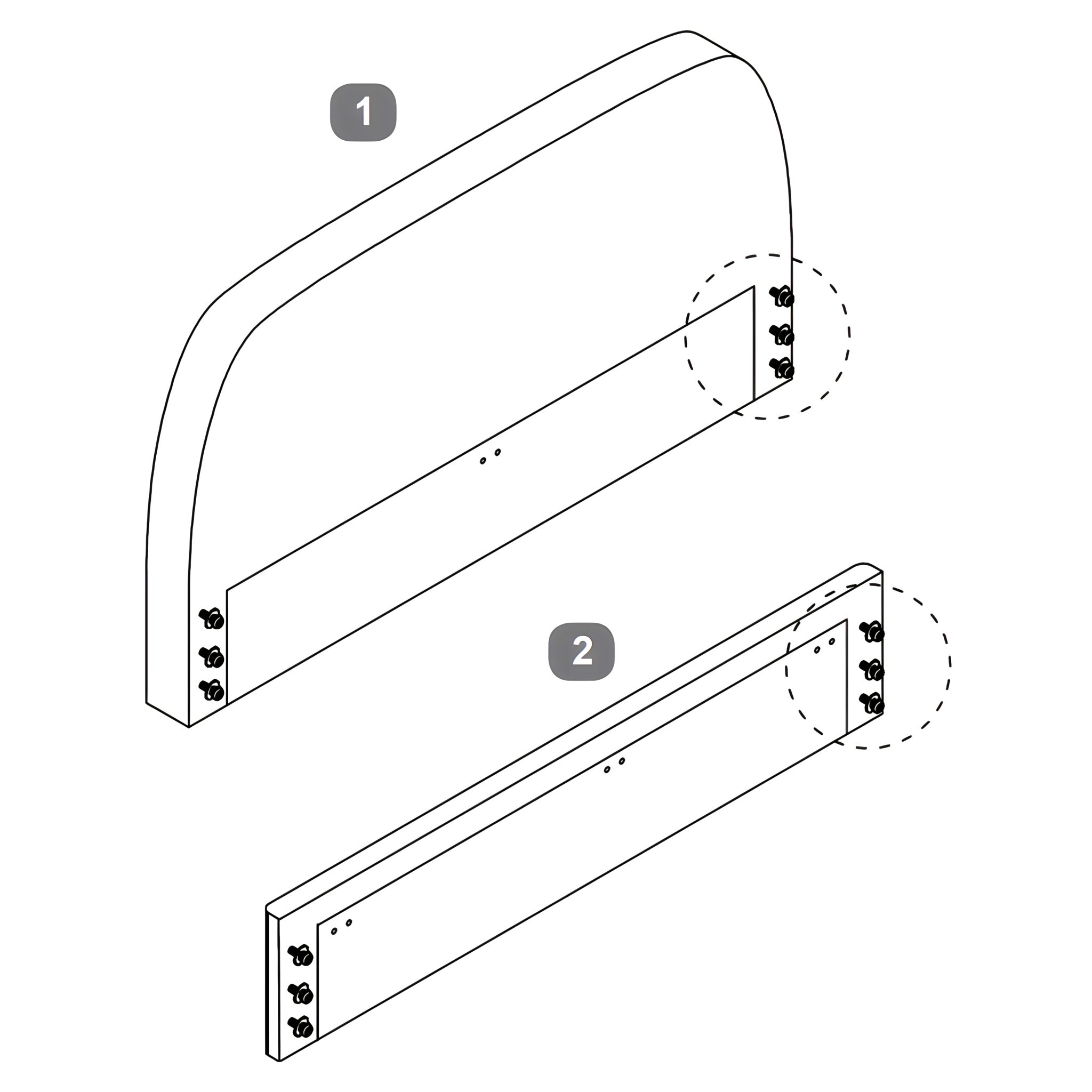 1

2