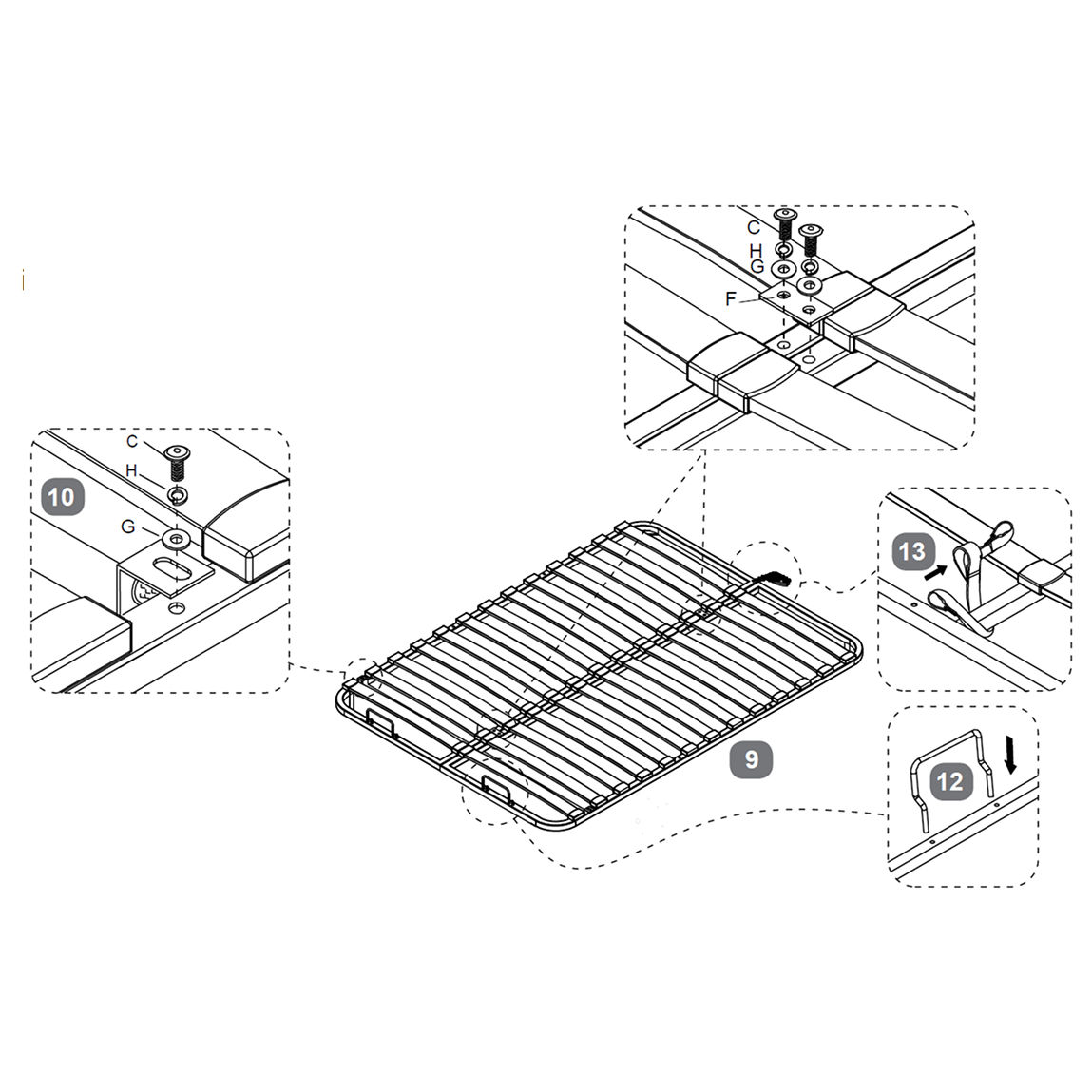 C
H
G
F

C
H
10
G

13

9

12