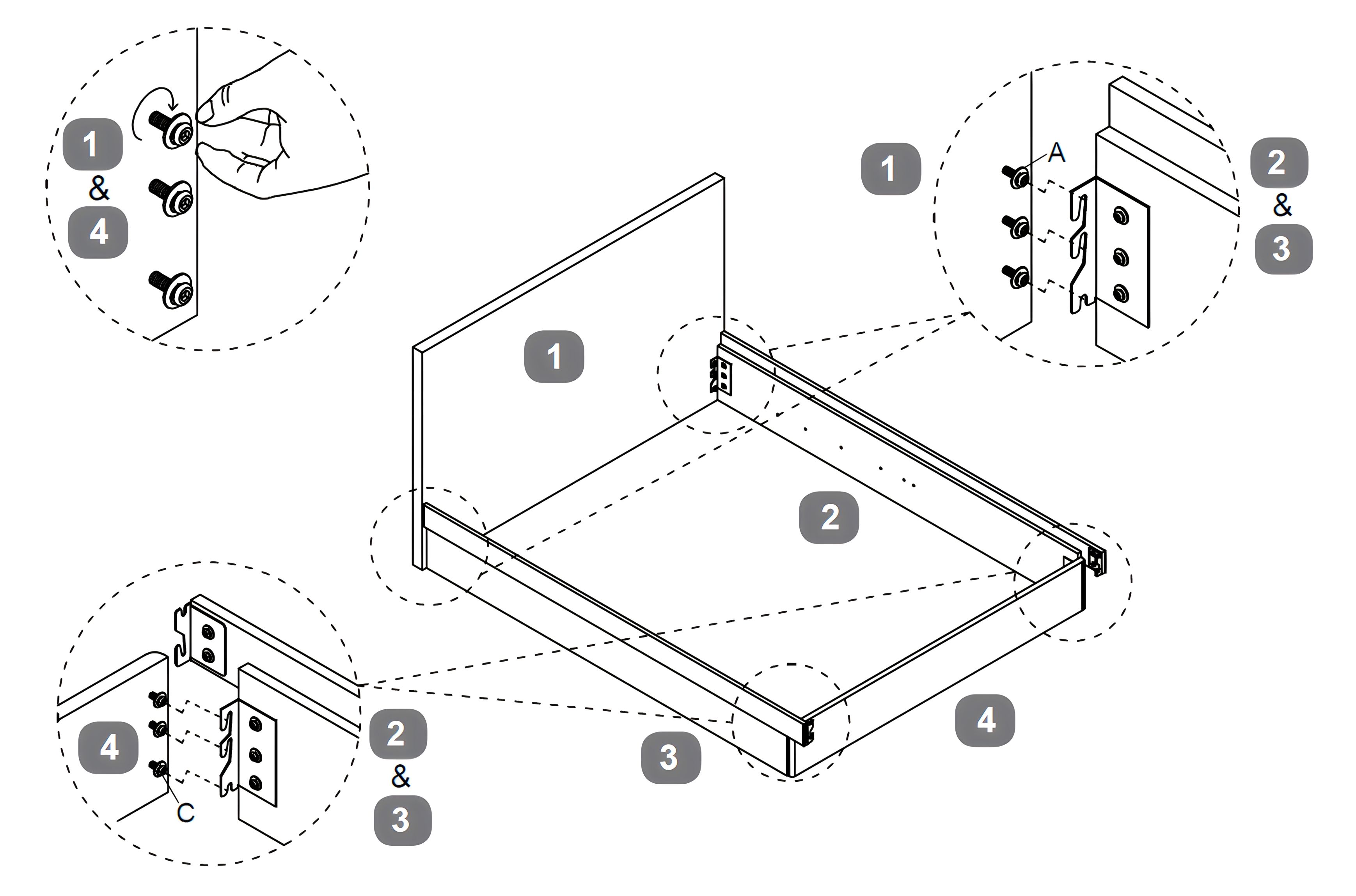 1
&
4

1

A

2
&
3

1

2

4

C

2
&
3

3

4