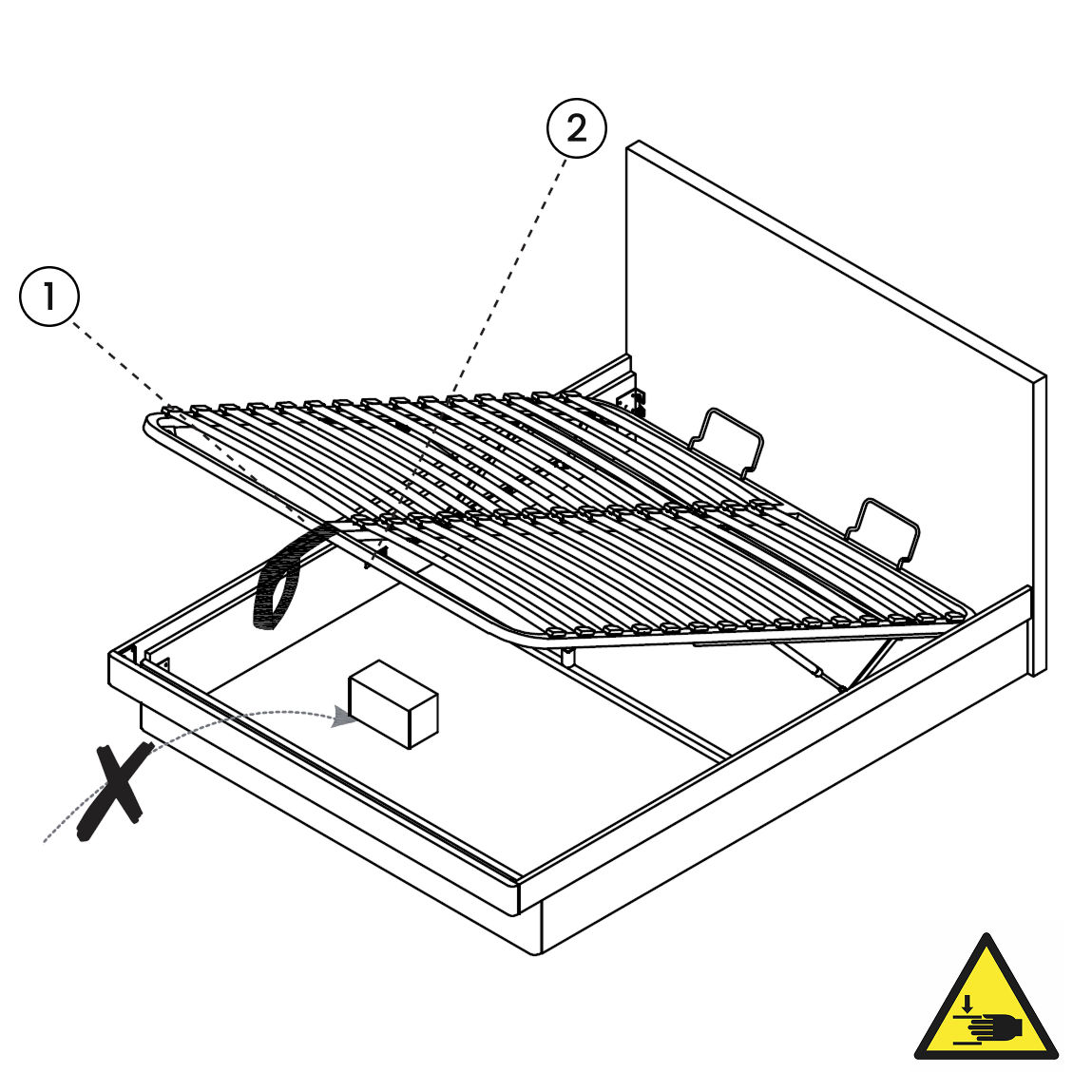 2
1