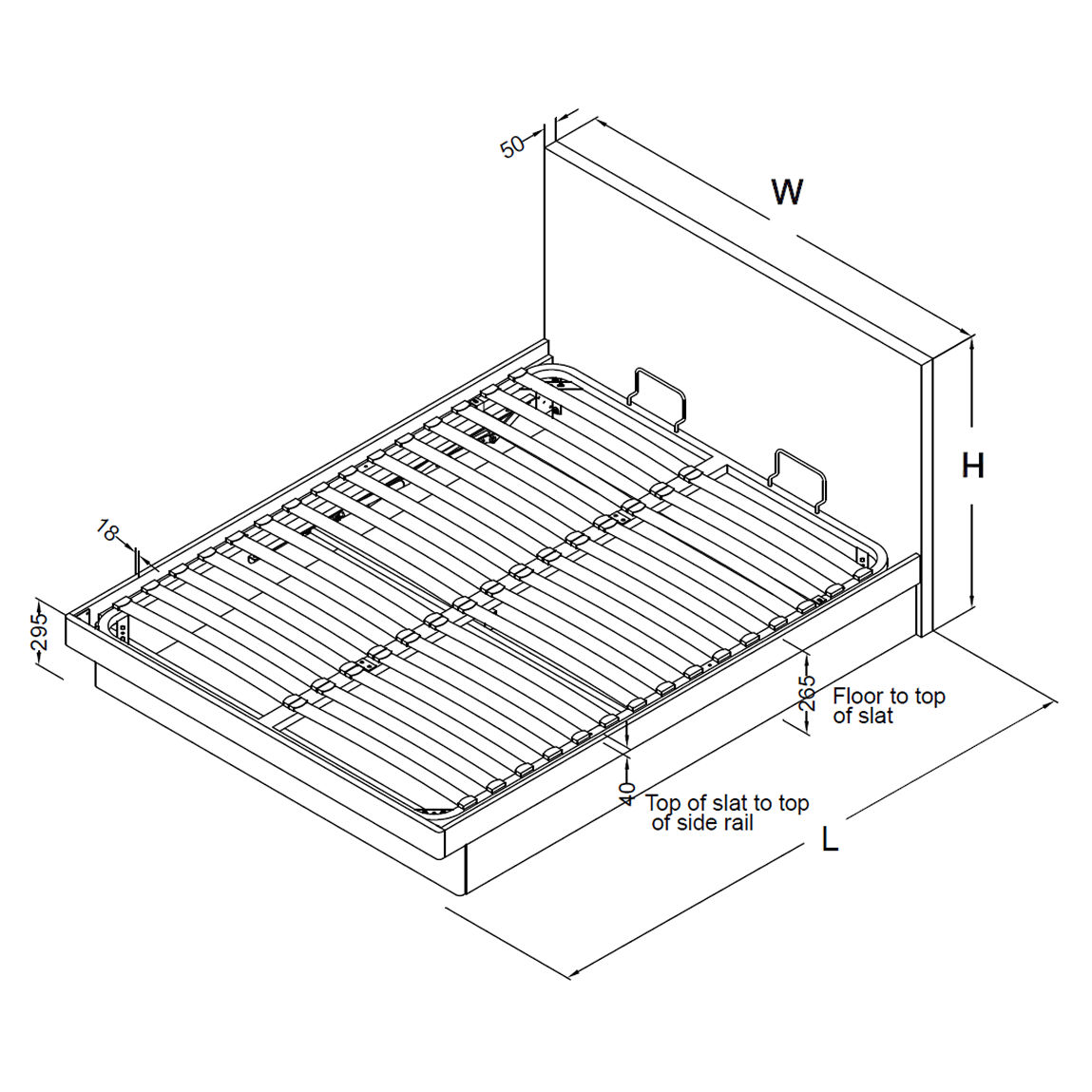 50

W

H

18

295

265

Floor to top of slat

40

Top of slat to top of side rail

L