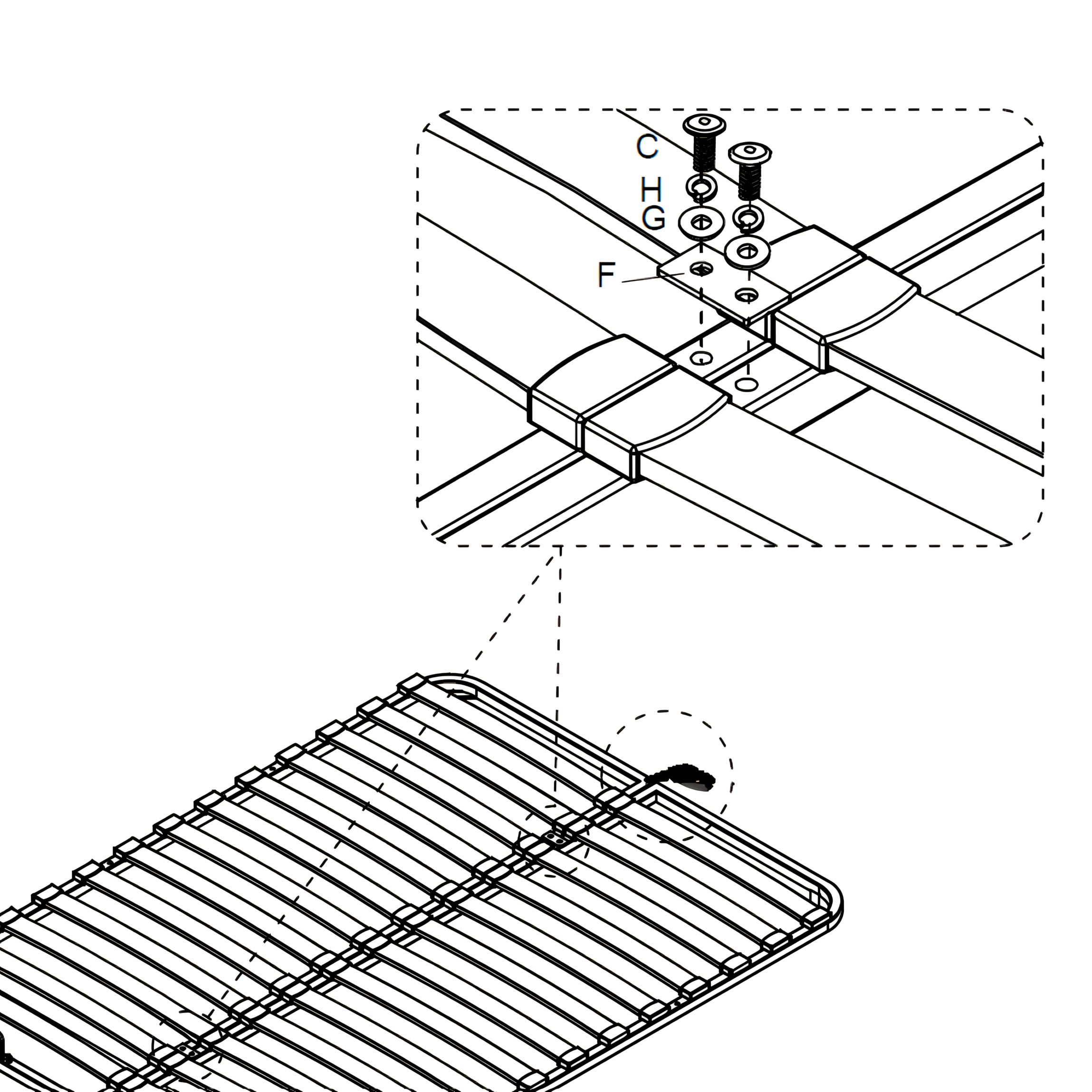 C
H
G
F