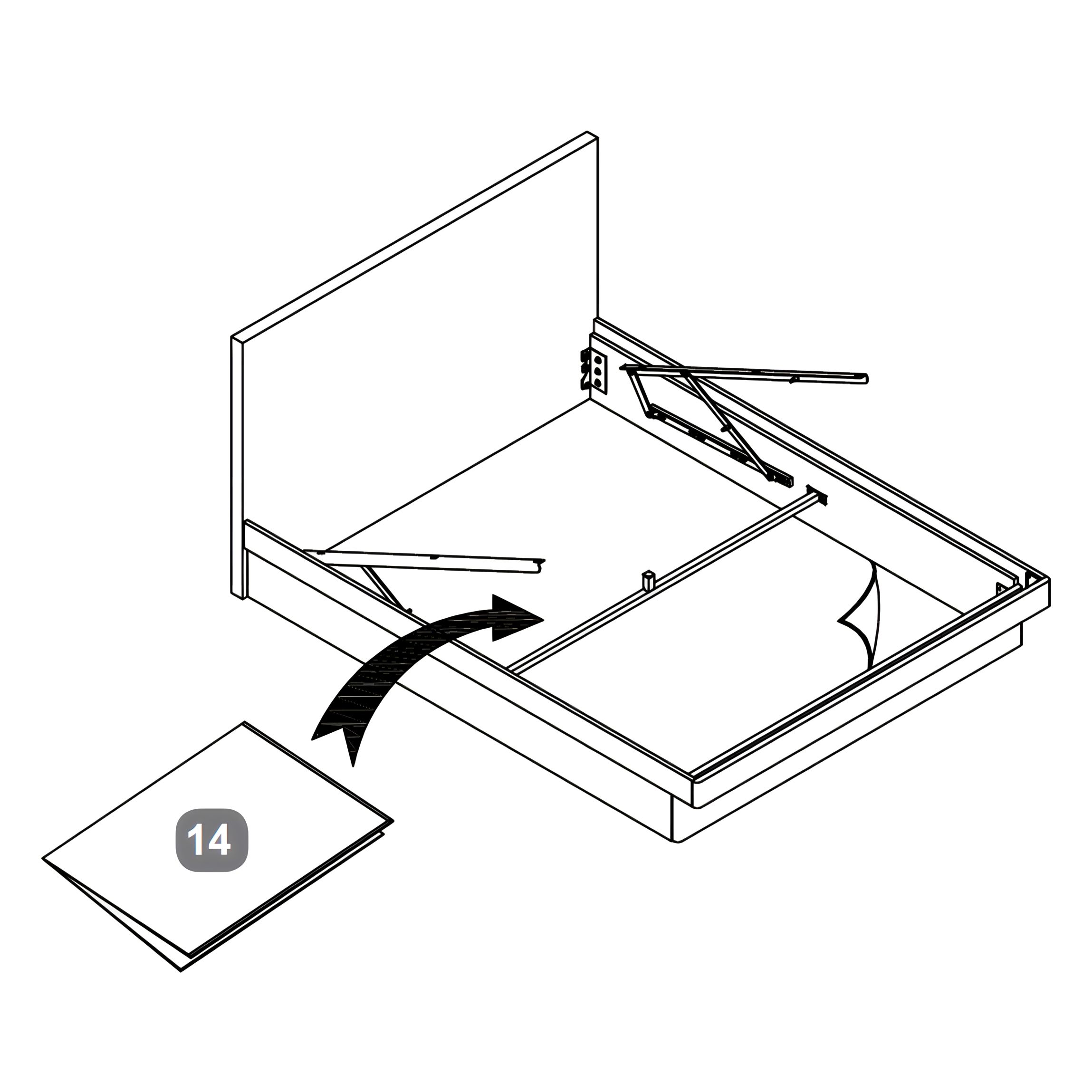 14