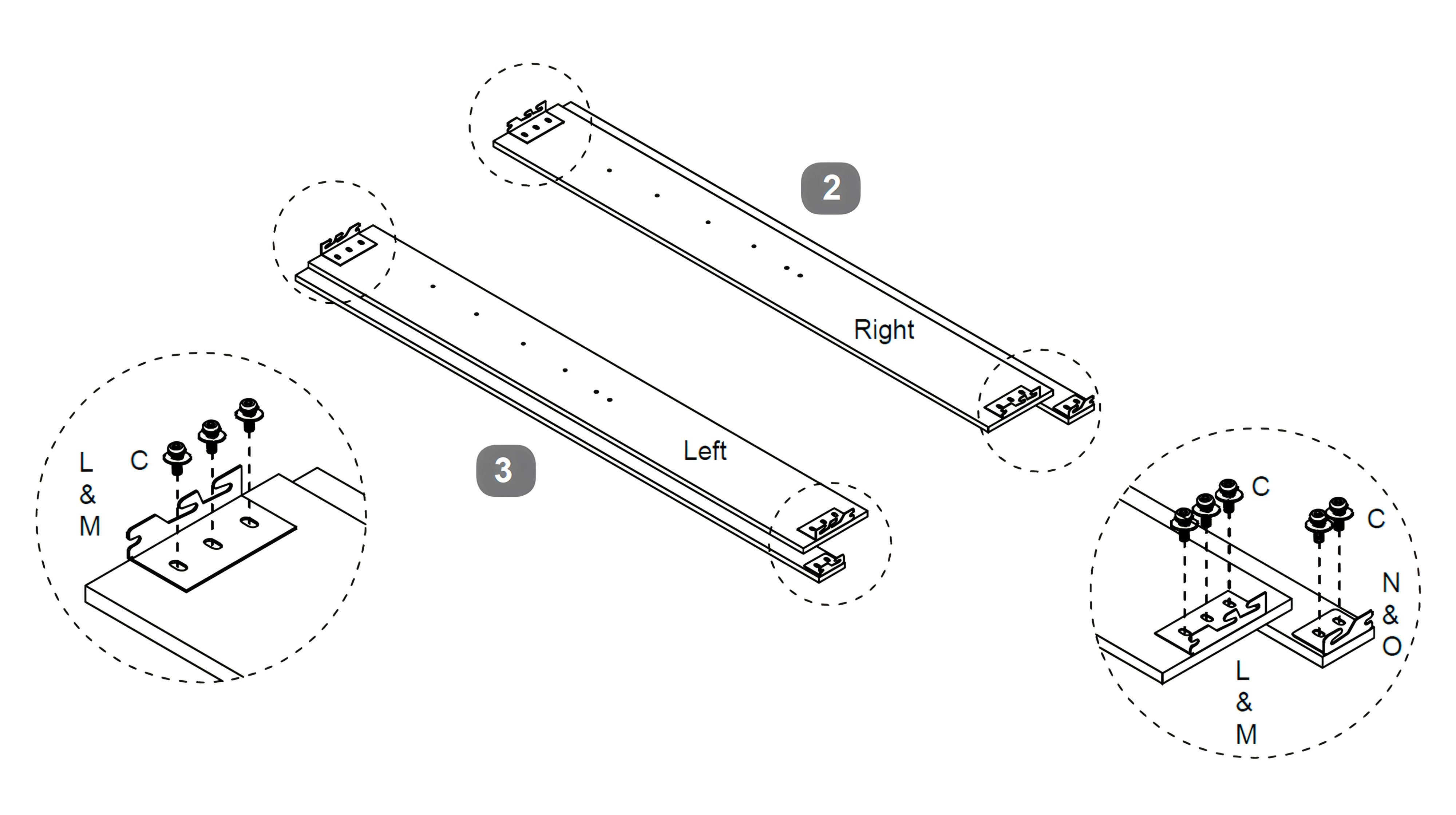 2

Right

3

Left

L
&
M

C

C

C

N
&
O

L
&
M