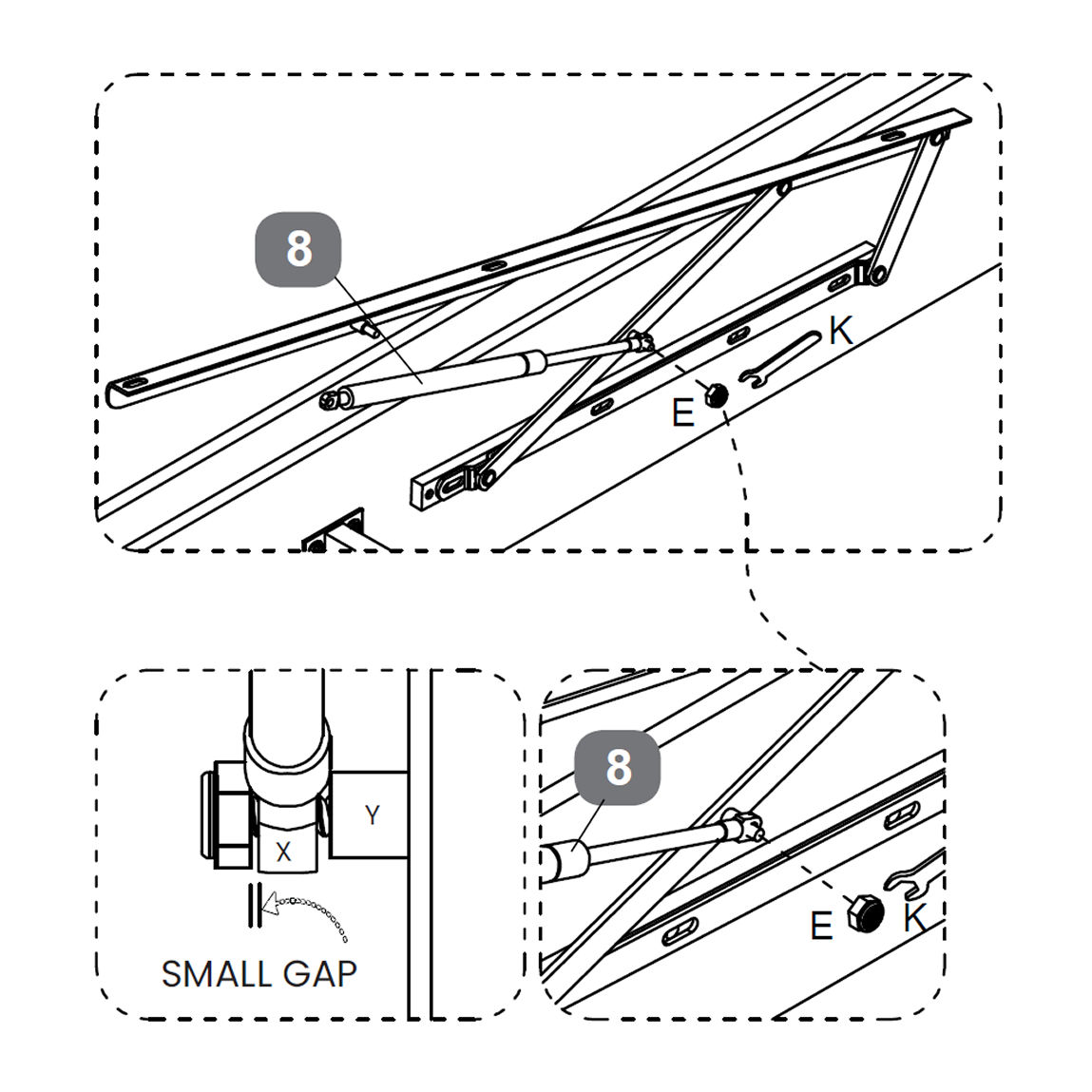 8

K

E

Y

X

SMALL GAP

8

E

K