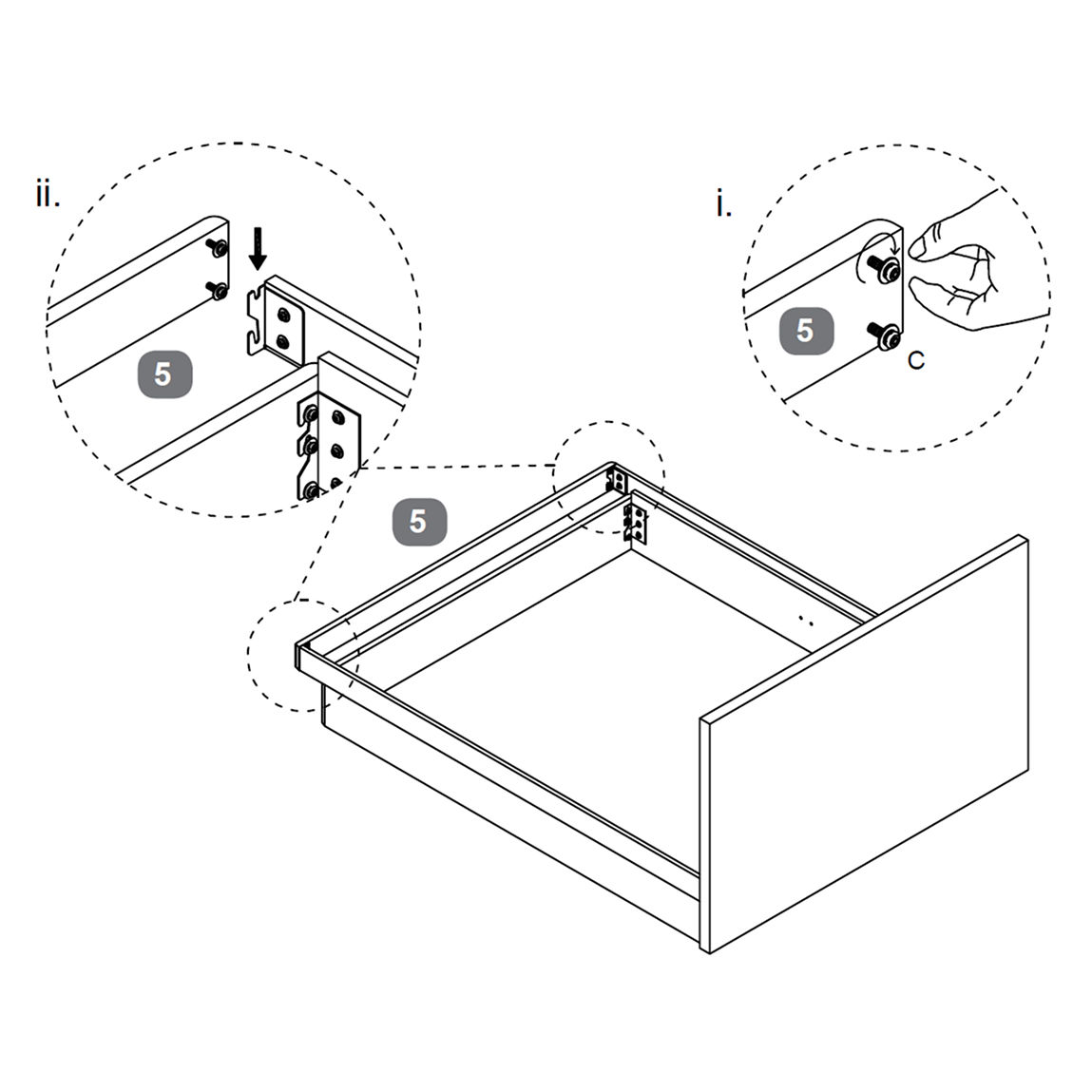 ii.

5

i.

5

C

5