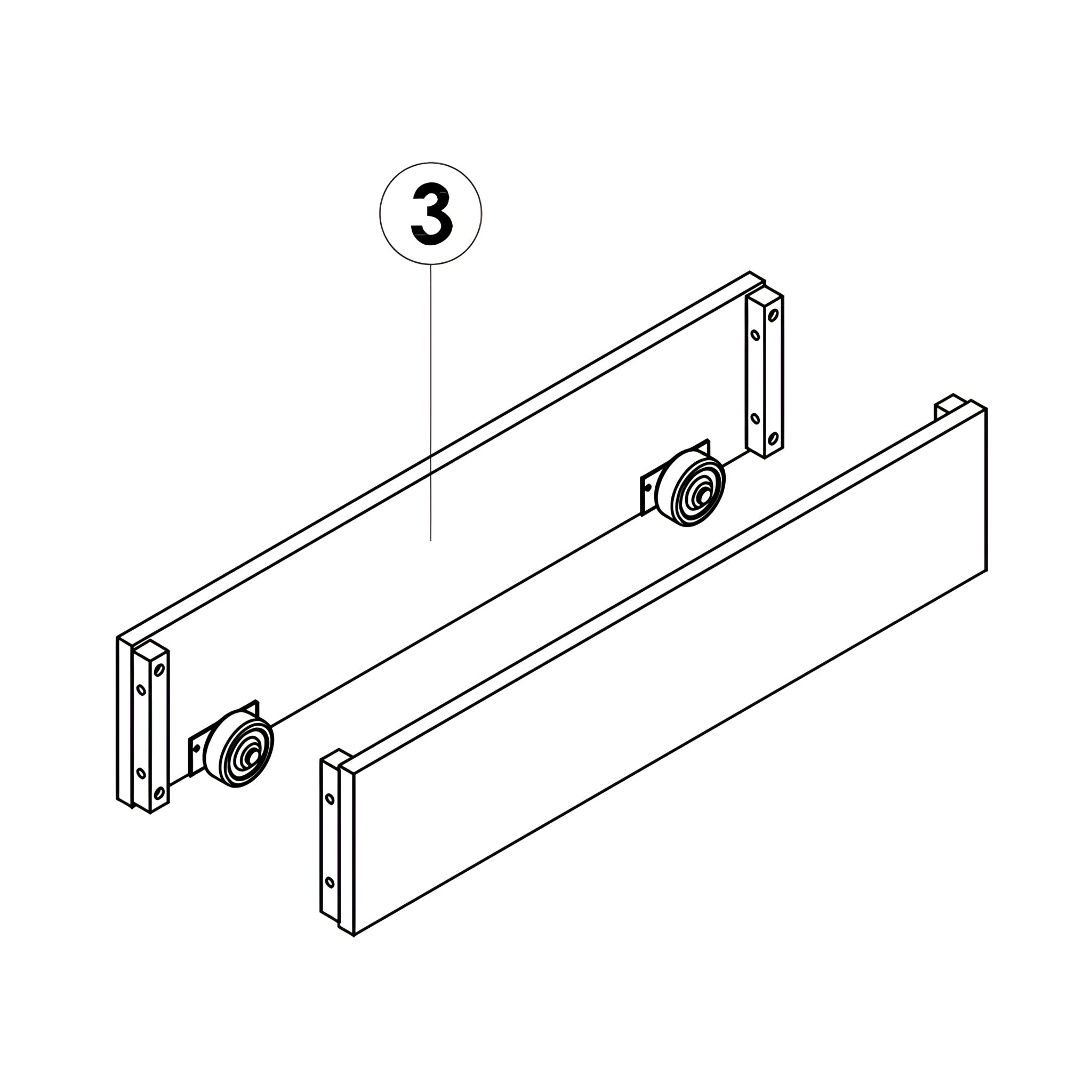 3