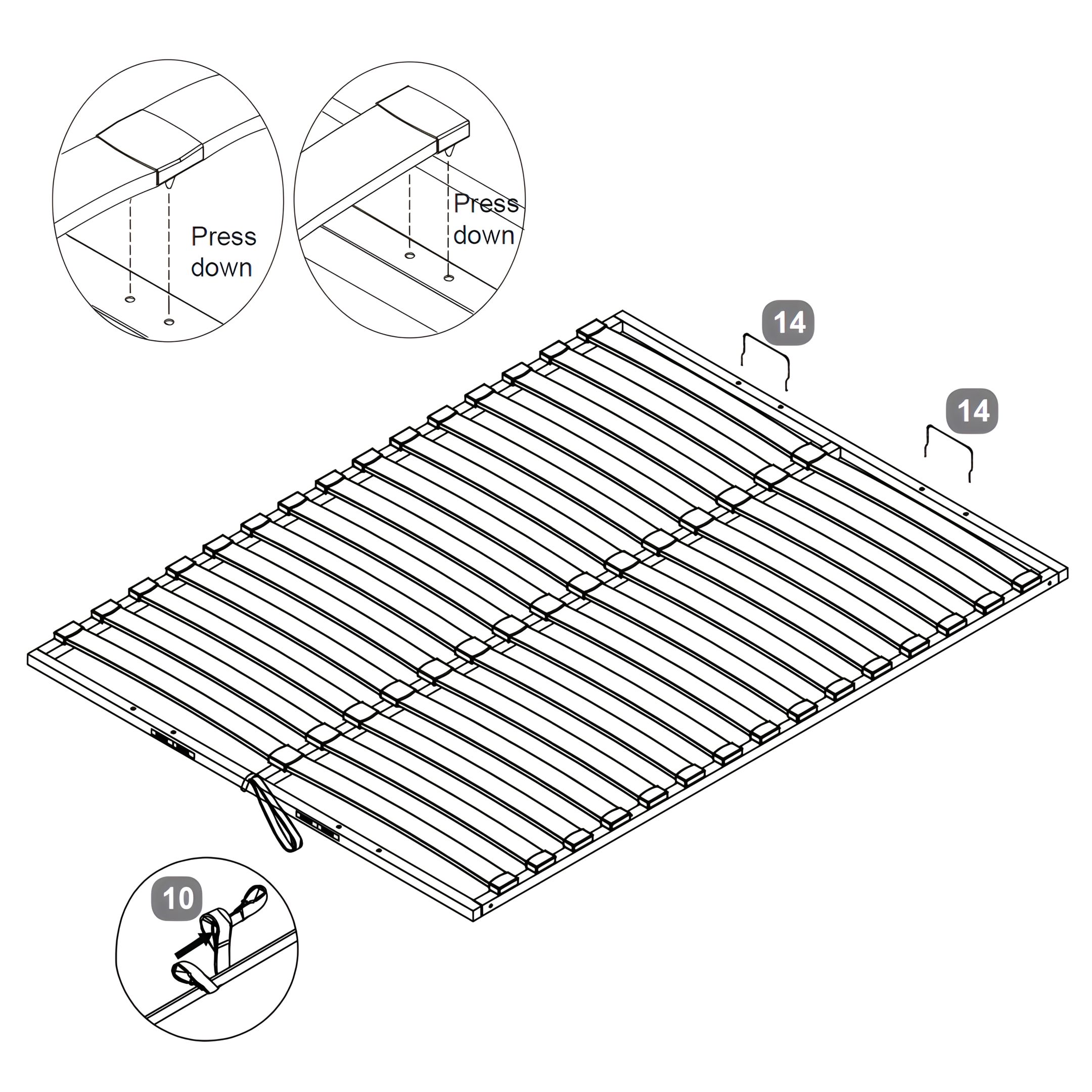 Press down

Press down

14

14

10