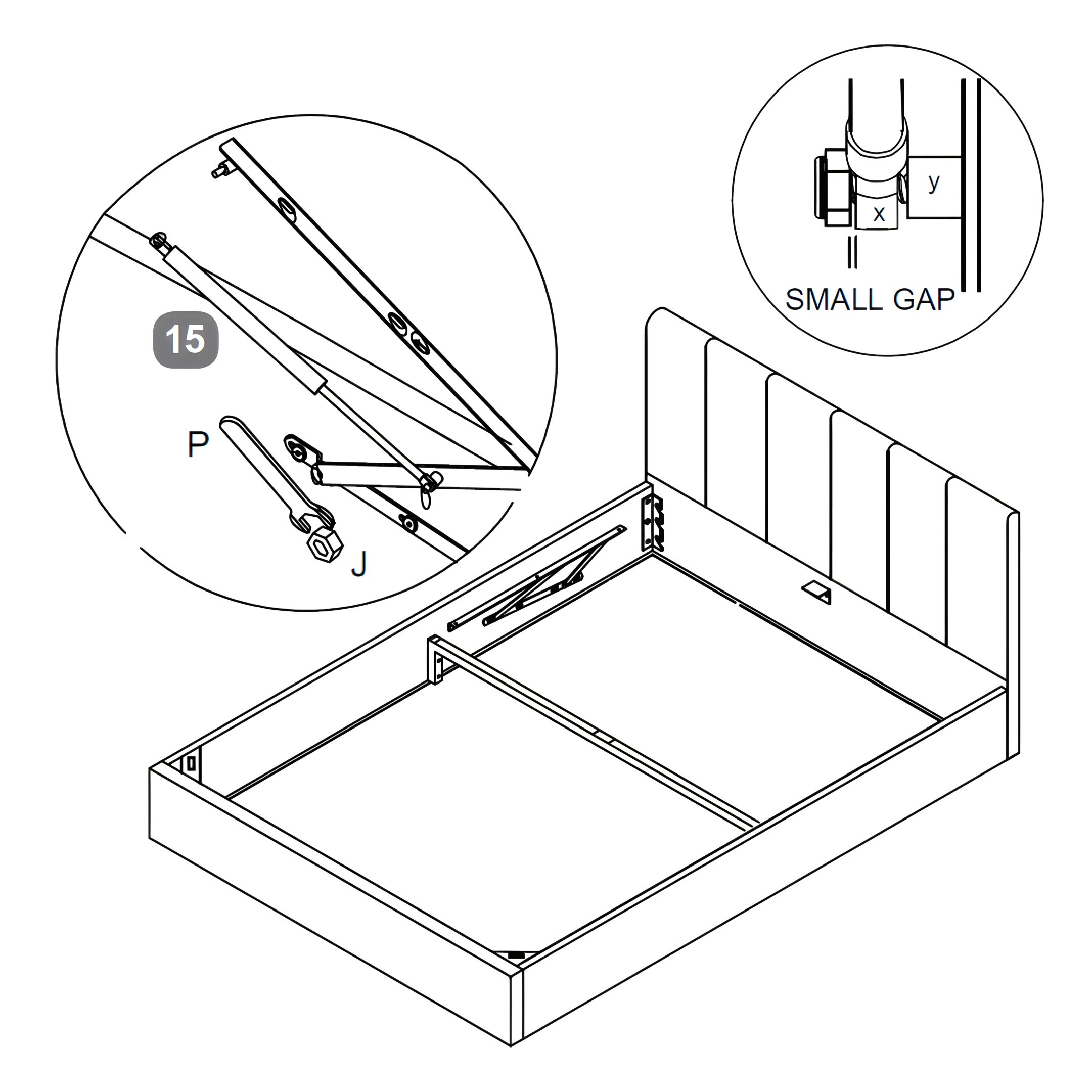 15

P

J

y

x

SMALL GAP