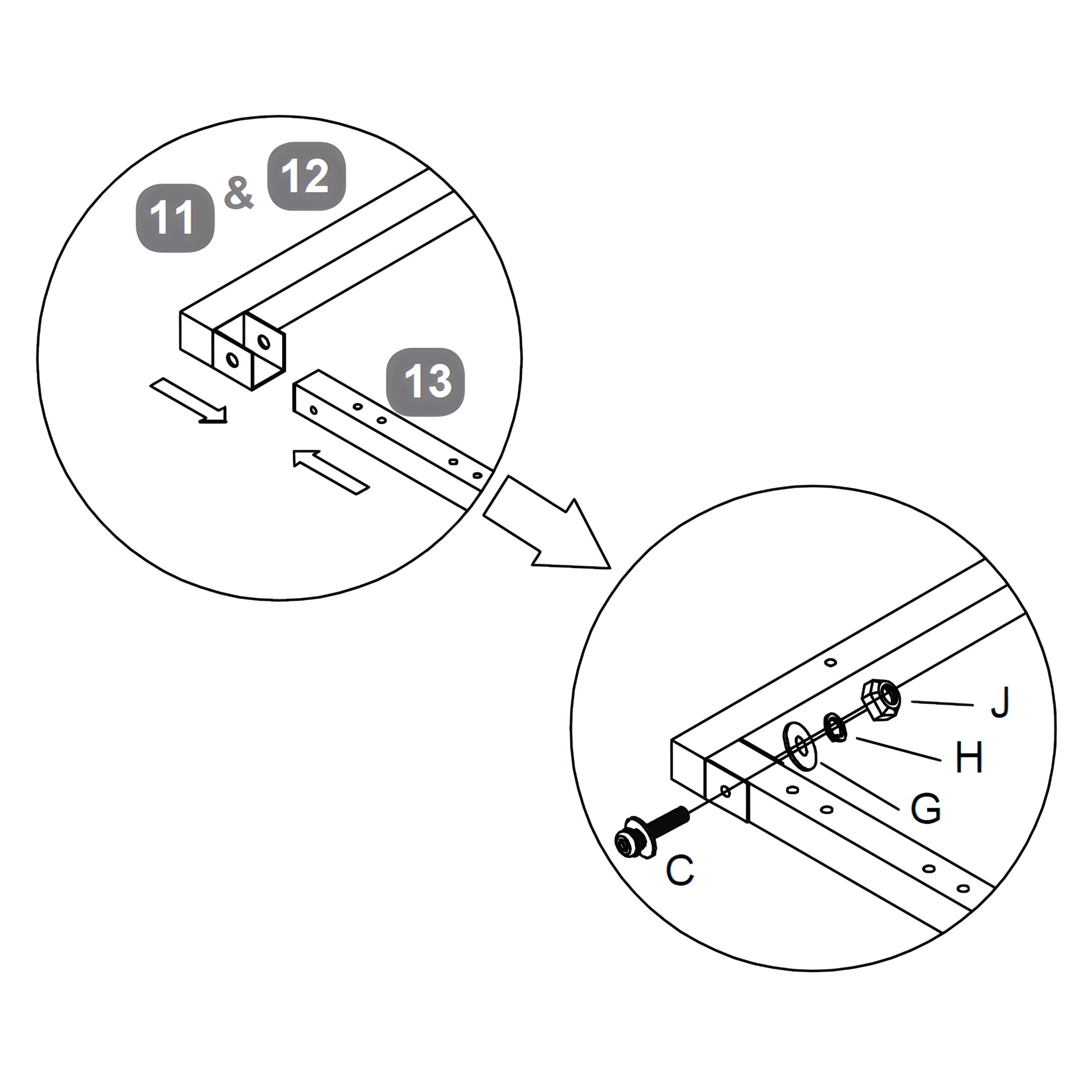 11 & 12

13

J

H

G

C