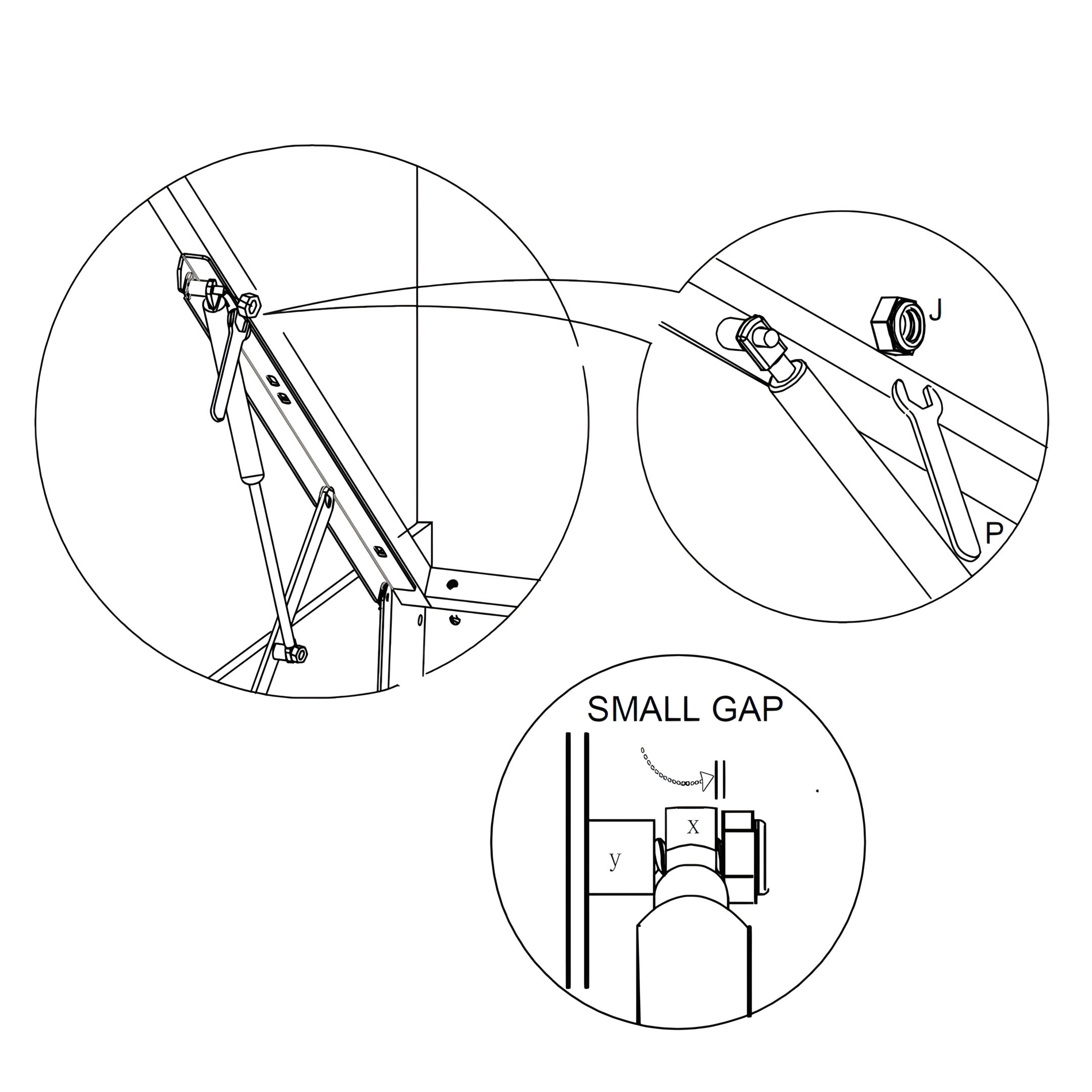 J

P

SMALL GAP

x

y