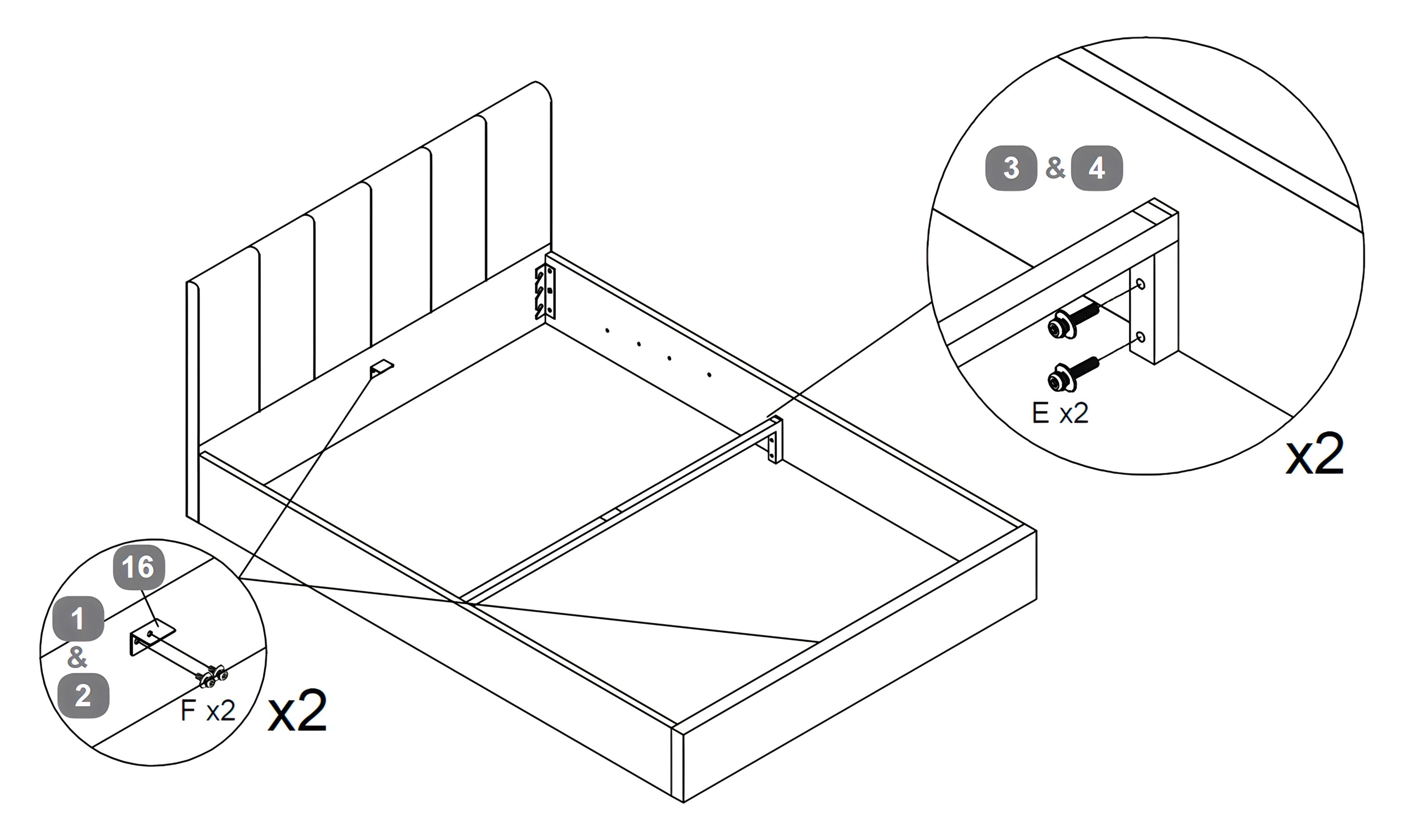 3 & 4

E x2

x2

16

1
&
2

F x2

x2