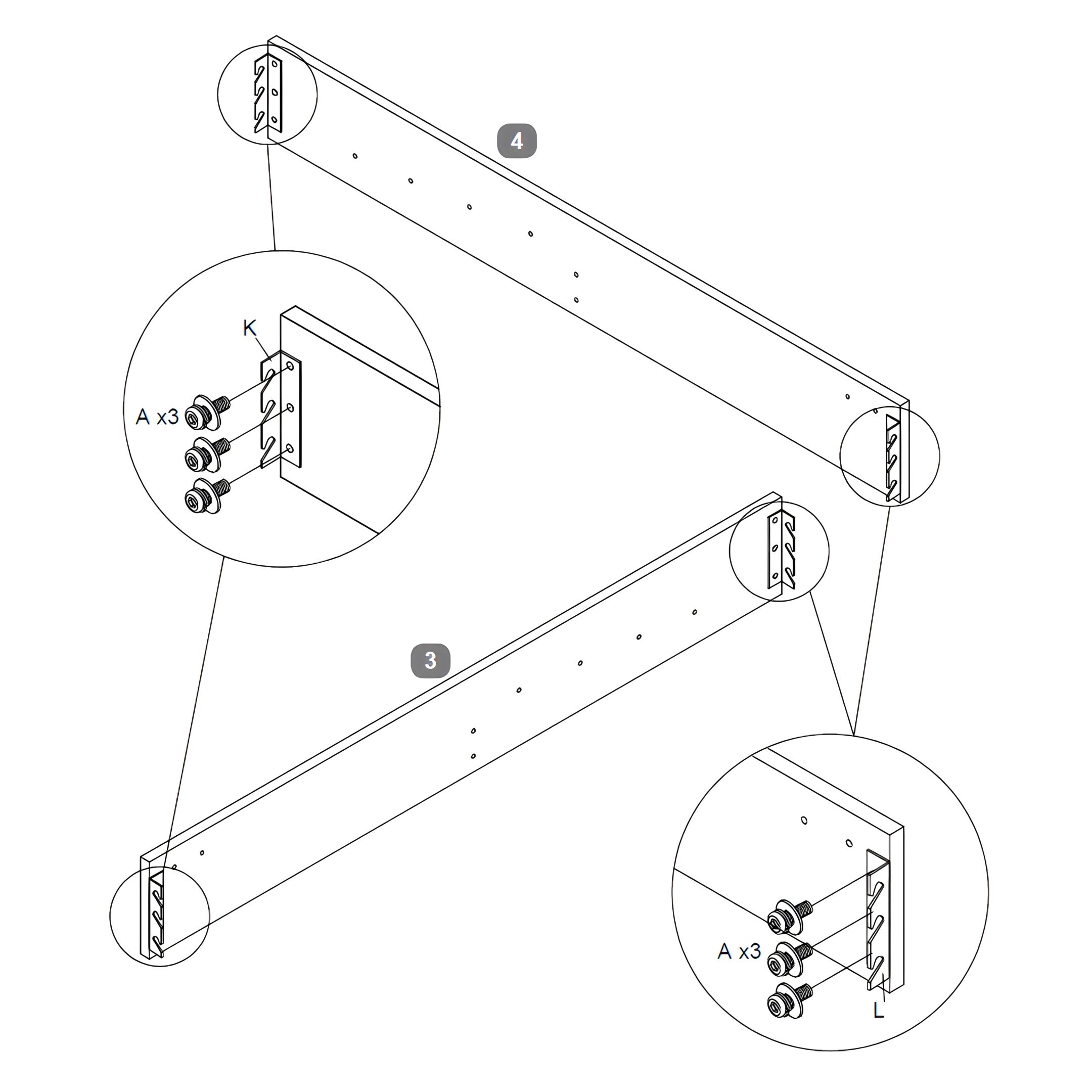 4

K

A x3

3

A x3

L