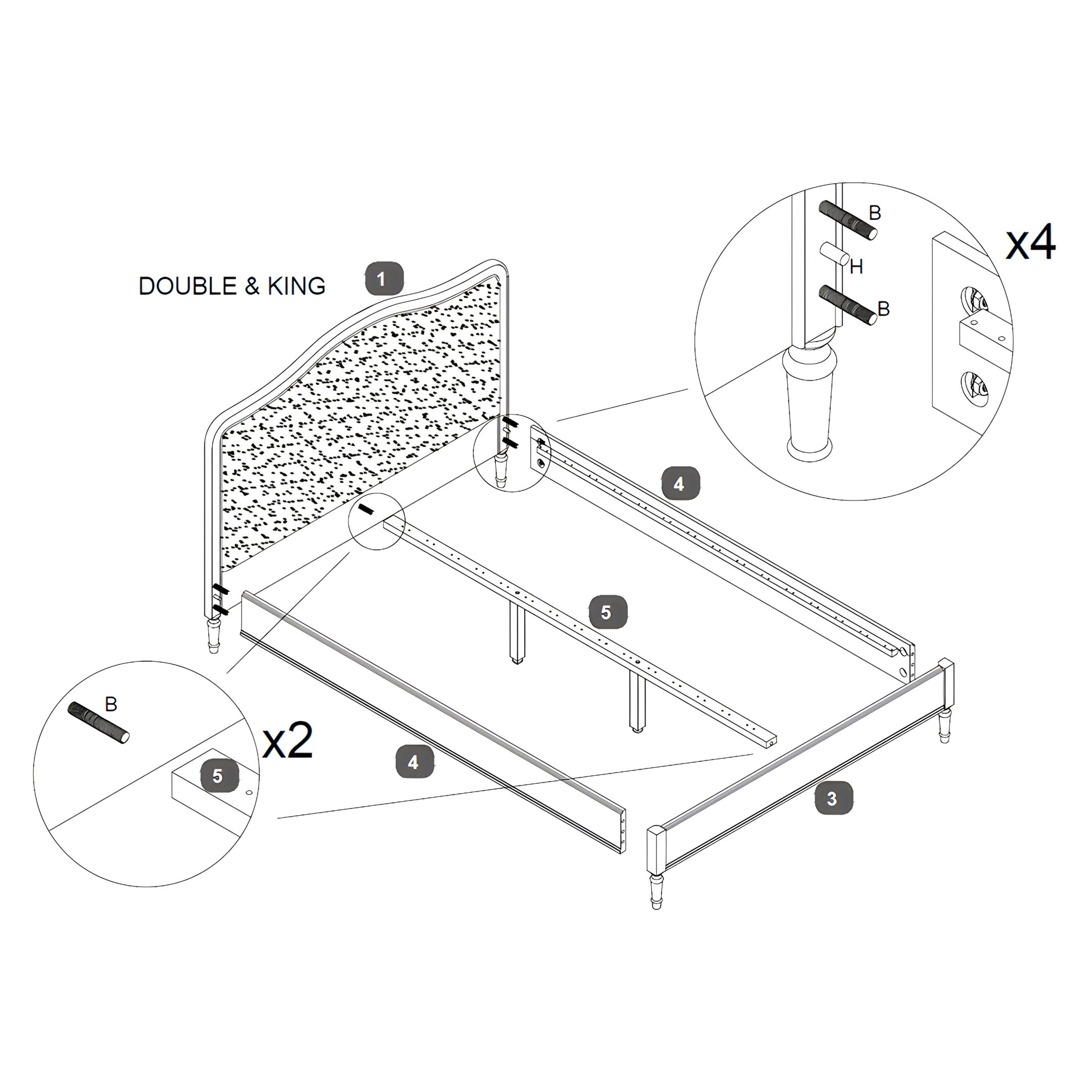 DOUBLE & KING

1

B

H

B

x4

4

5

B

x2

5

4

3