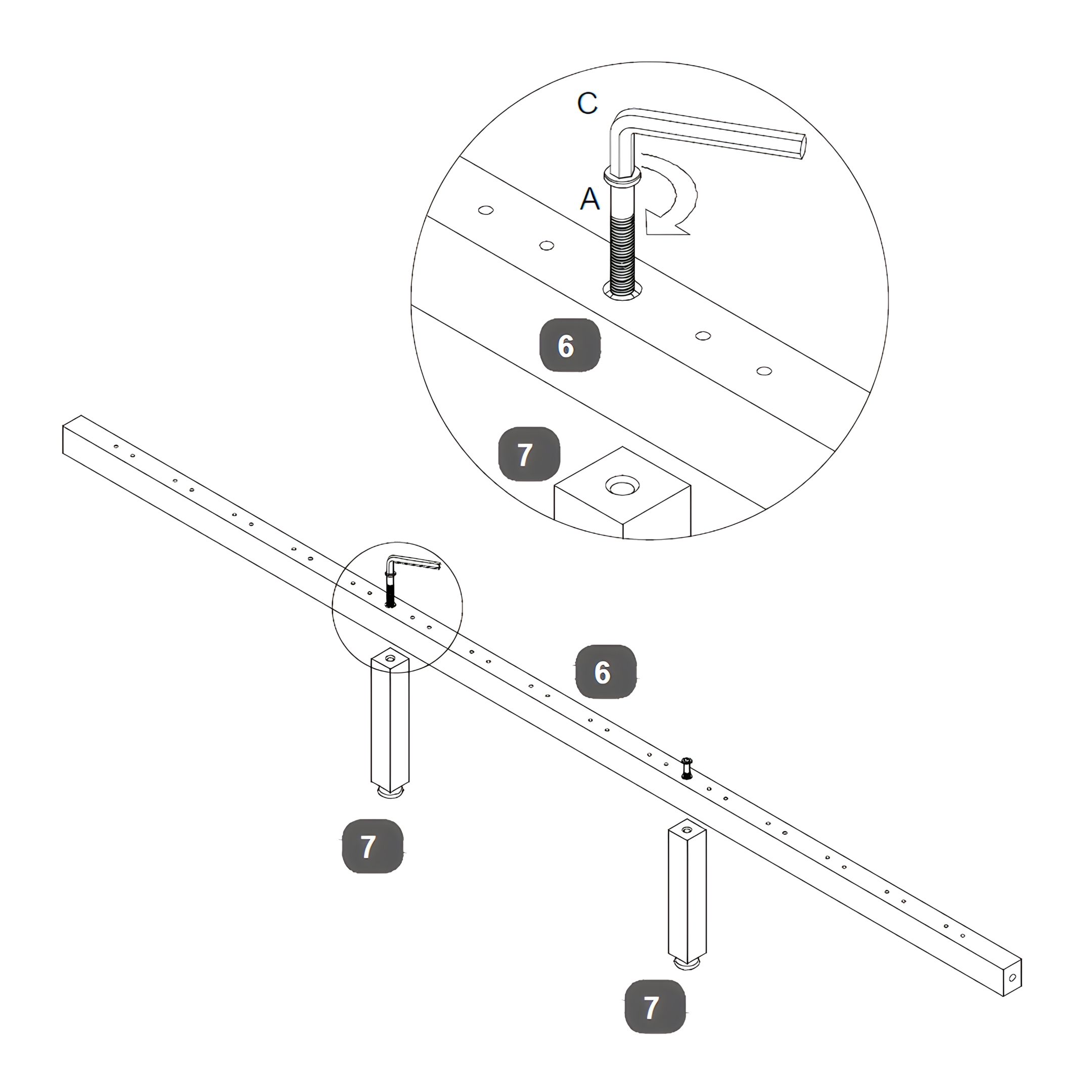 C
A
6
7
6
7
7