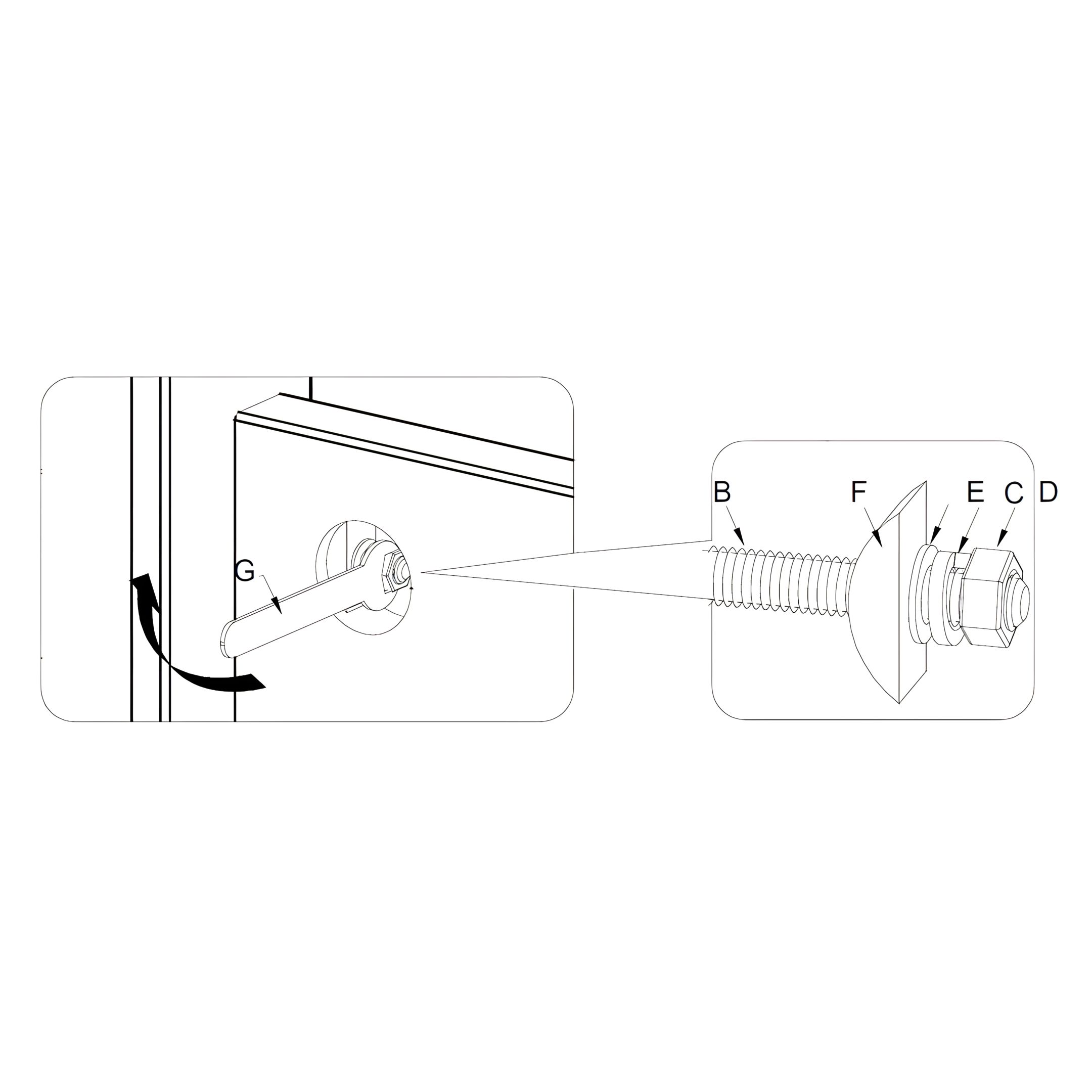 G

B F E C D