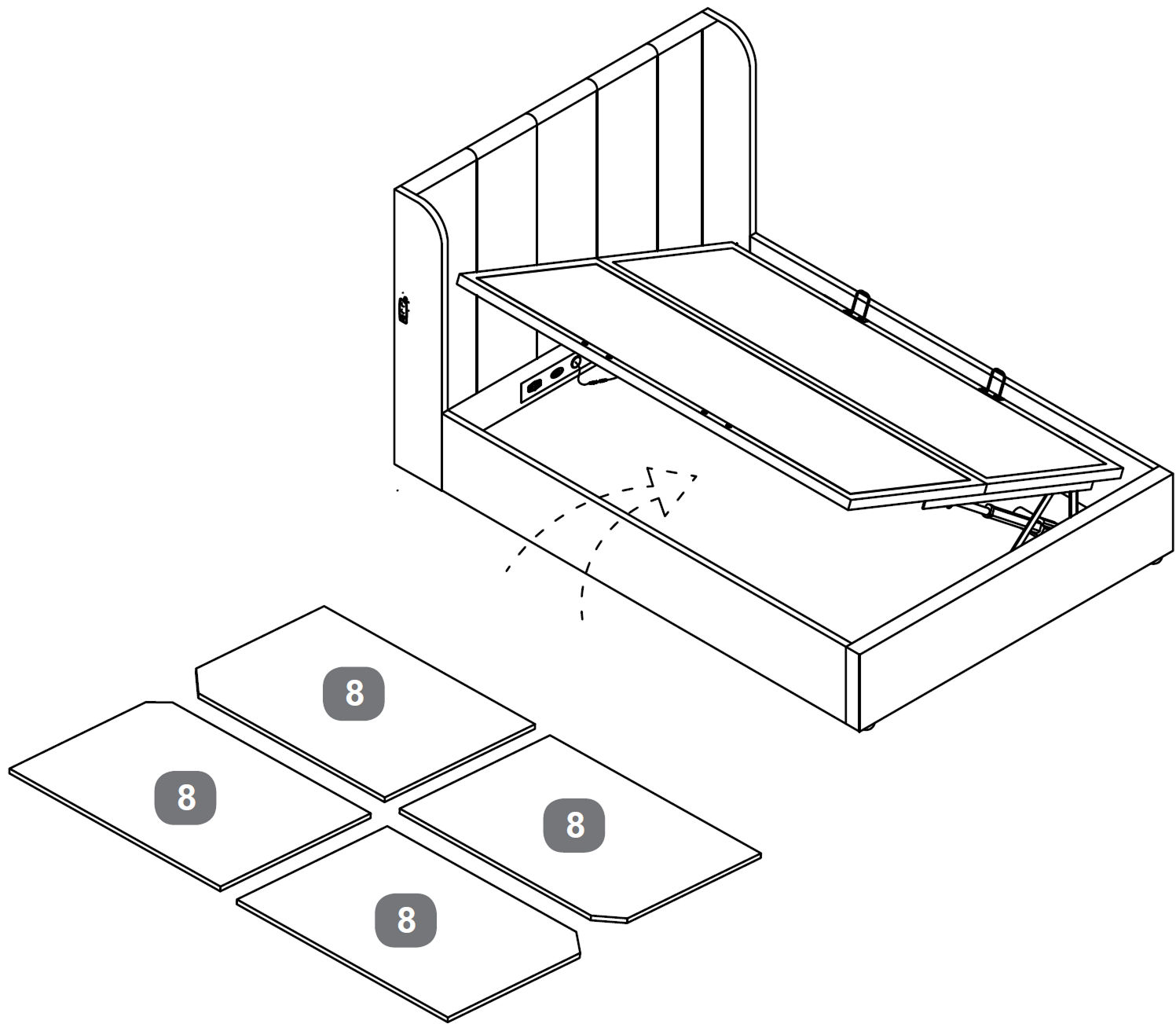 8

8

8

8