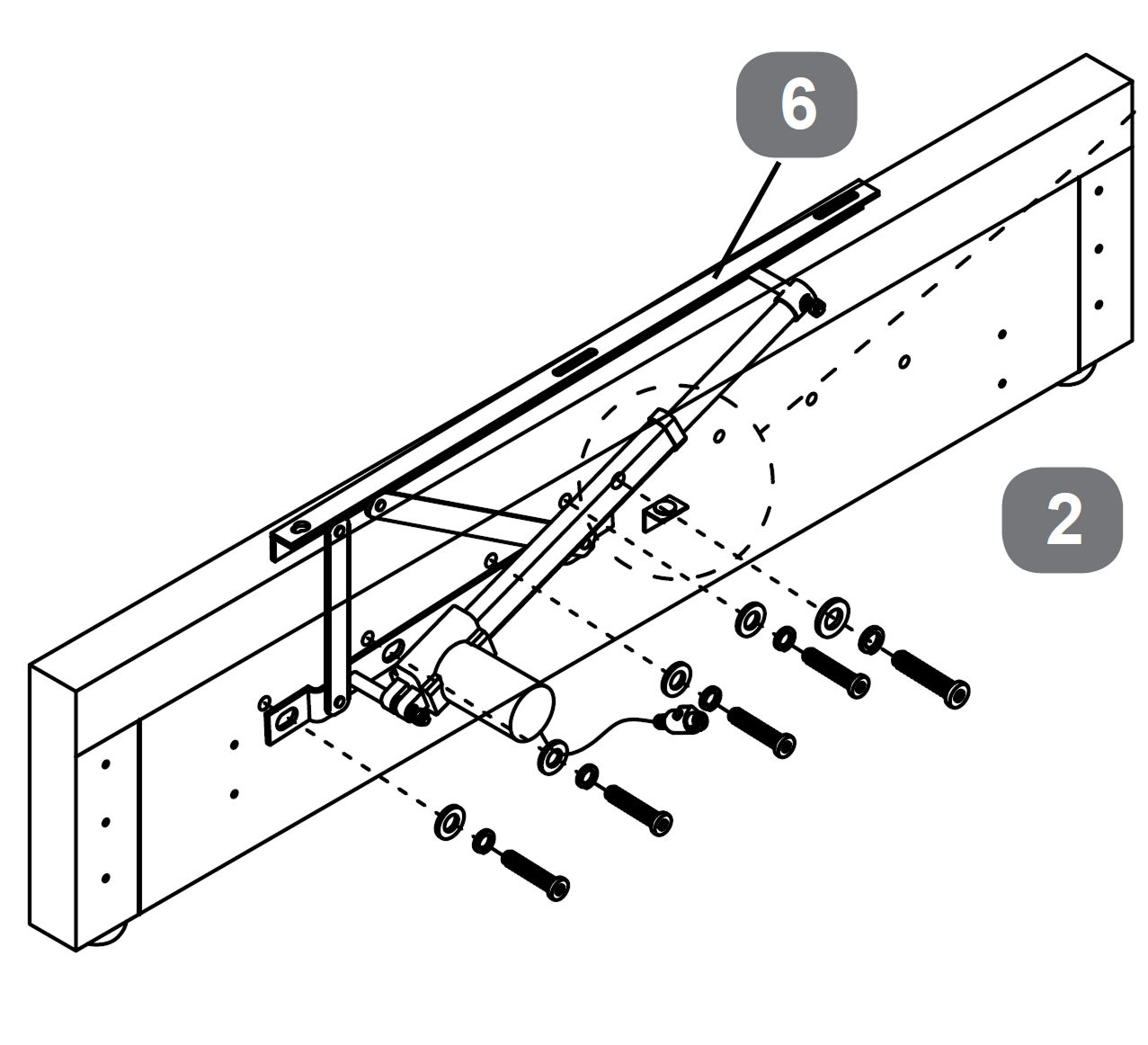 6

2