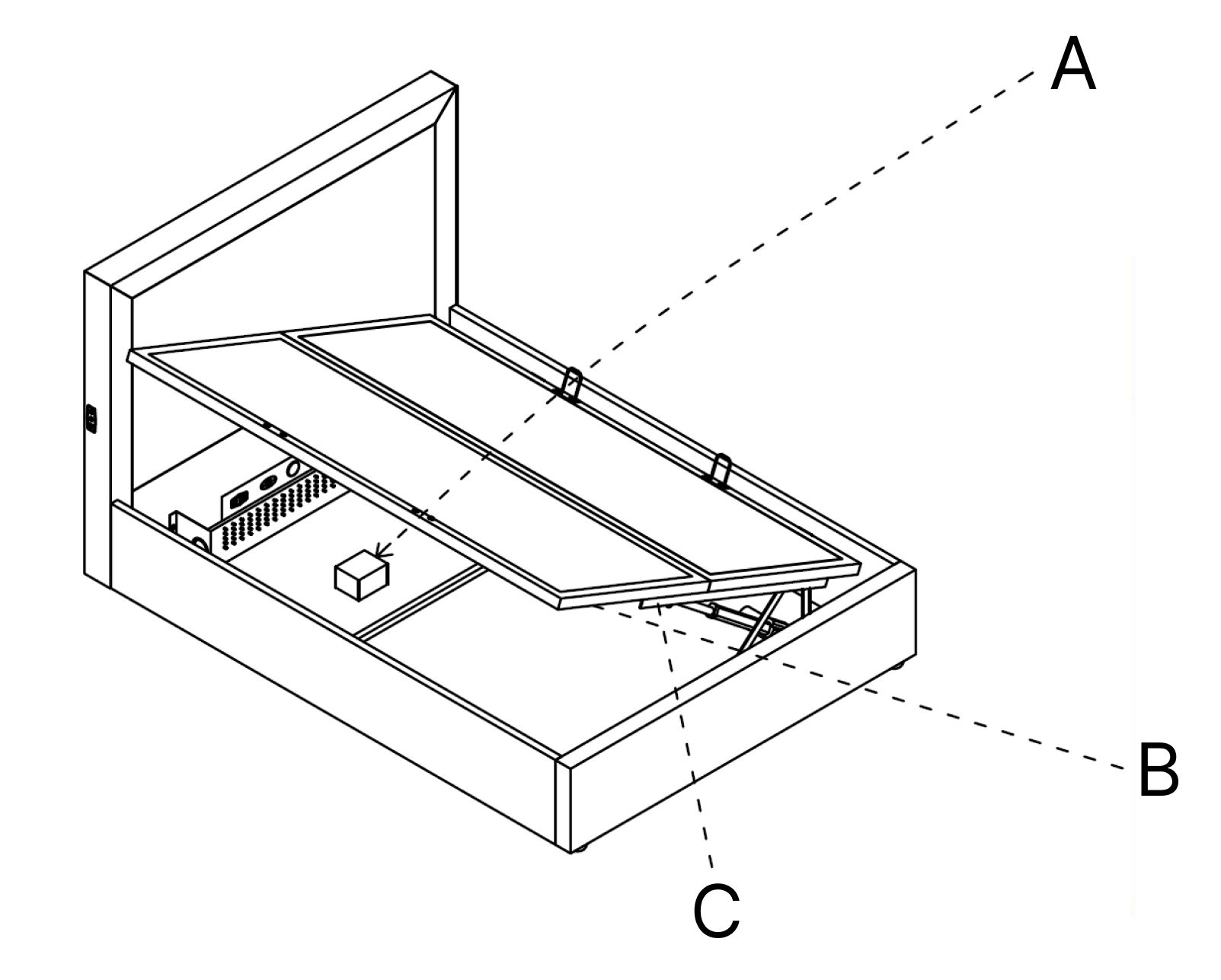 A

B

C