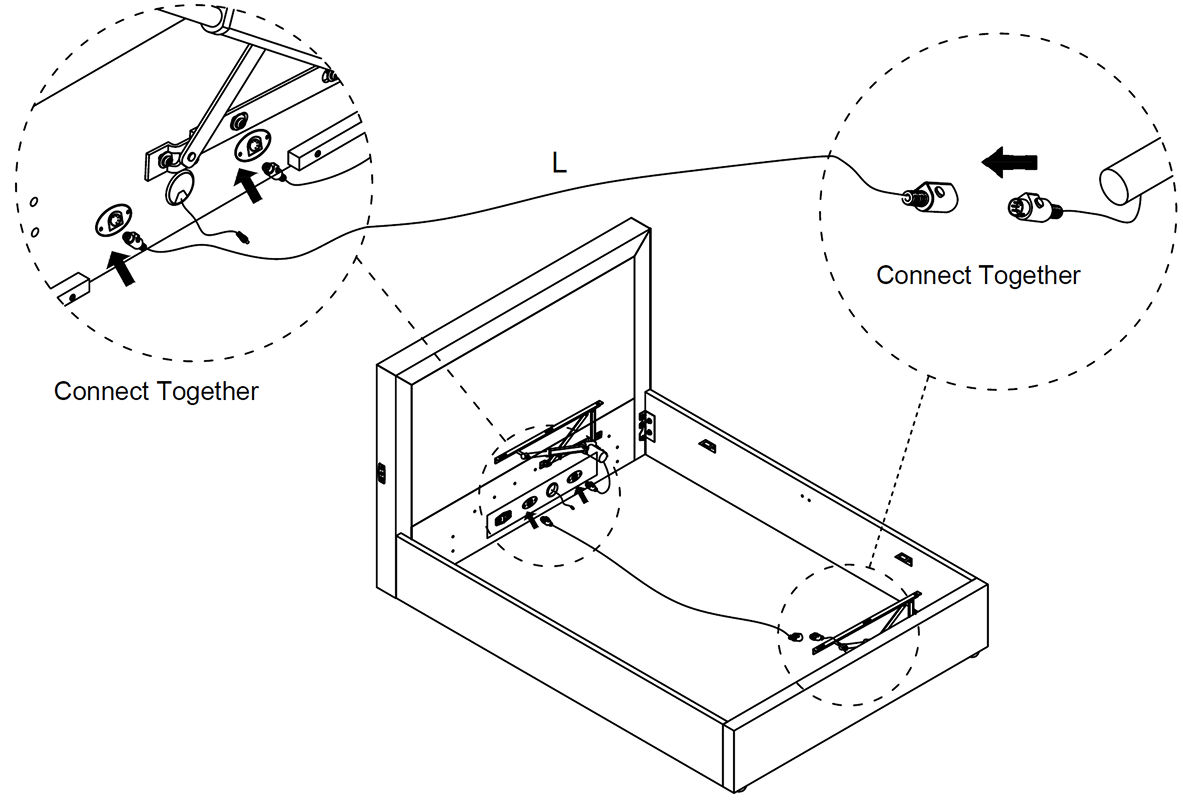 L

Connect Together

Connect Together