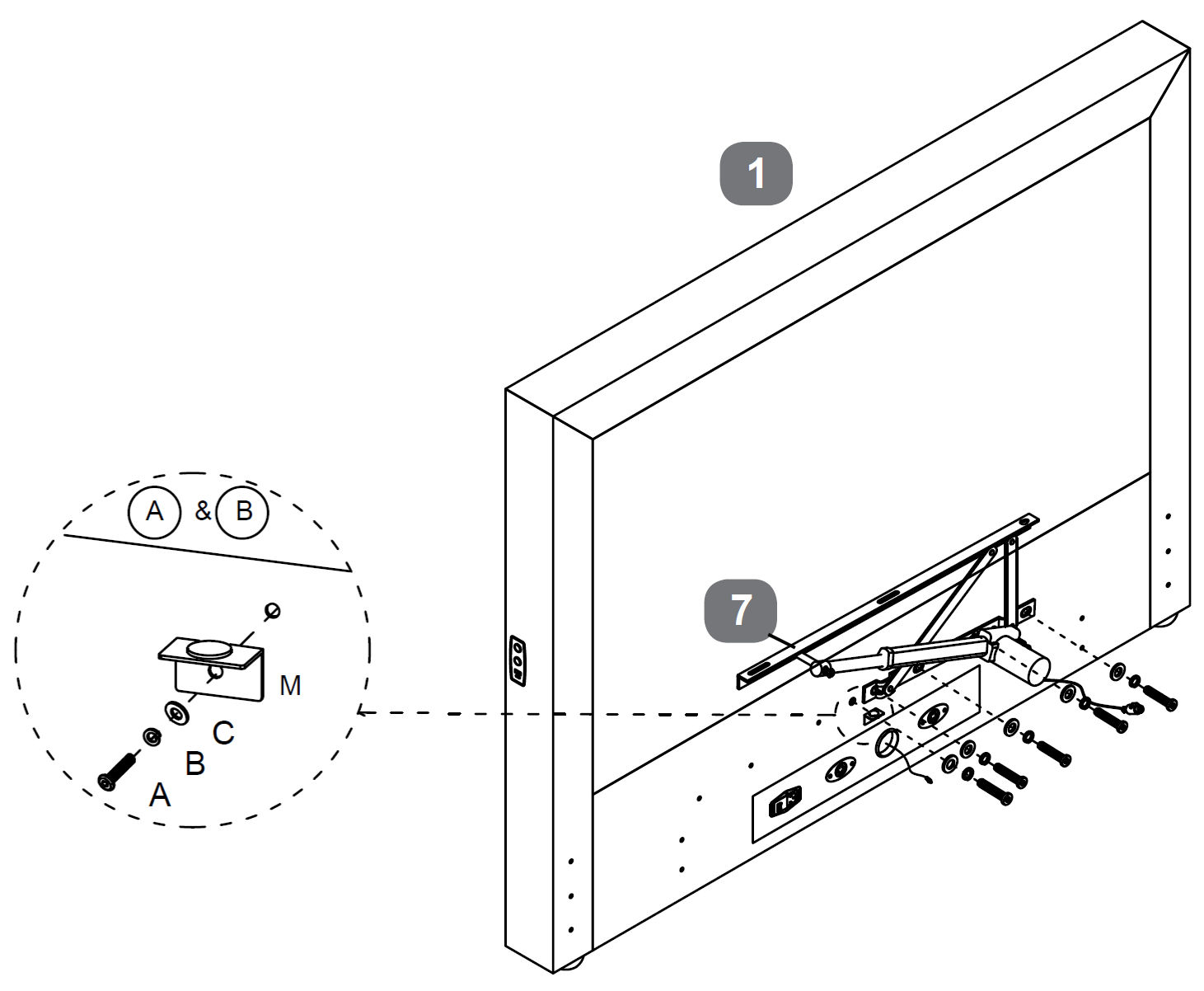 1

A & B

M

C

B

A

7