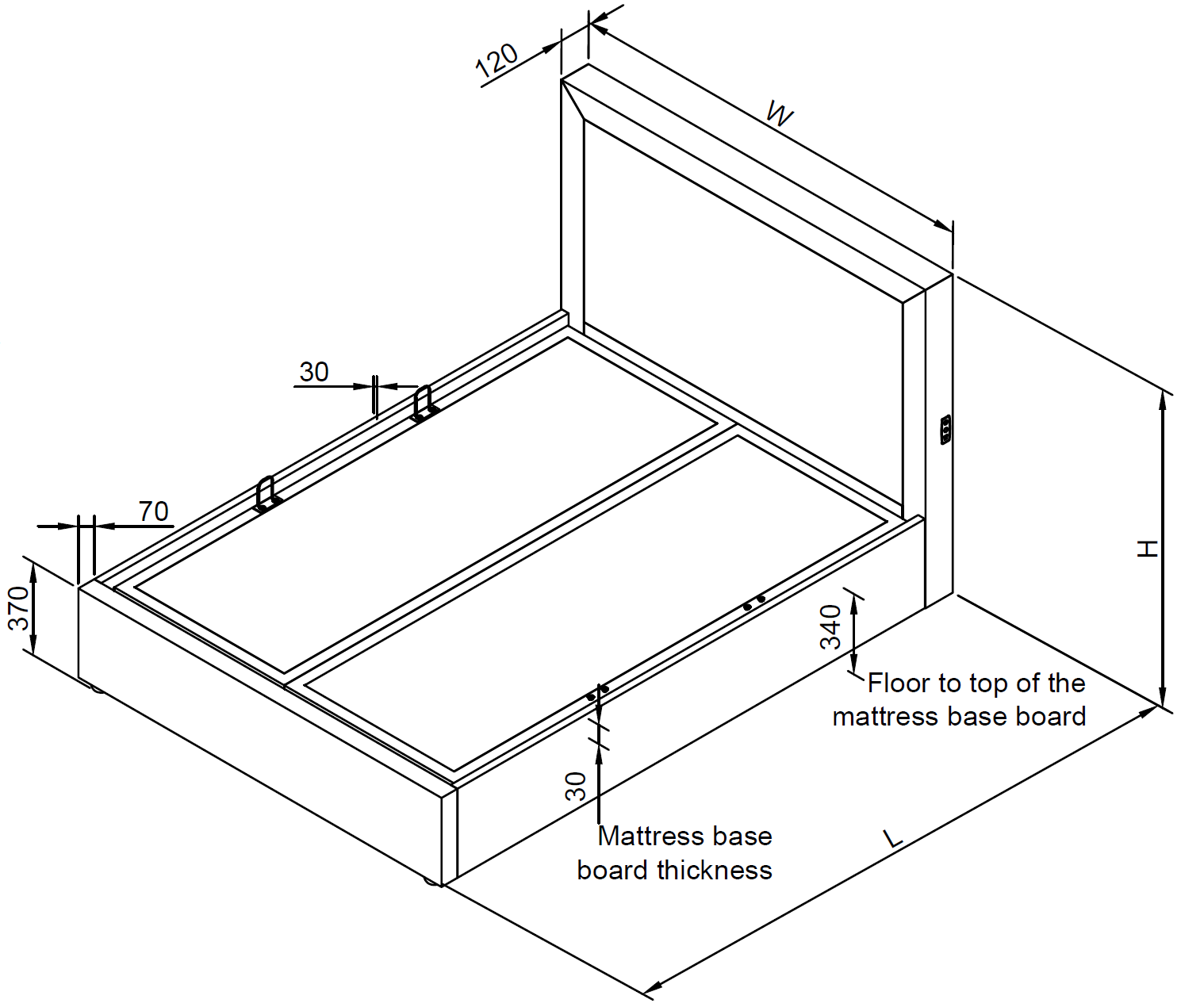 120
W
30
70
370
H
340
Floor to top of the mattress base board
30
Mattress base board thickness
L