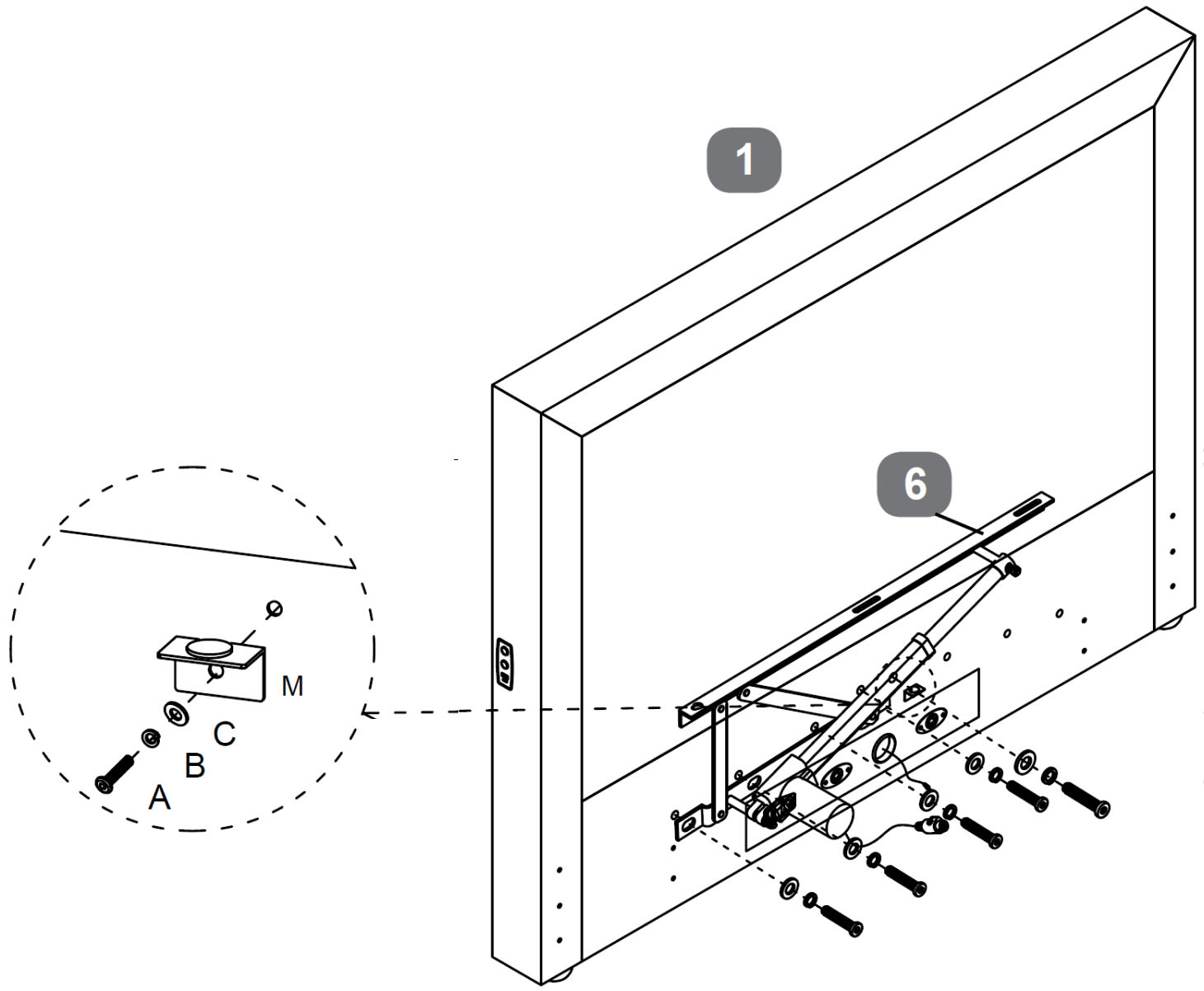 1

6

M

C

B

A