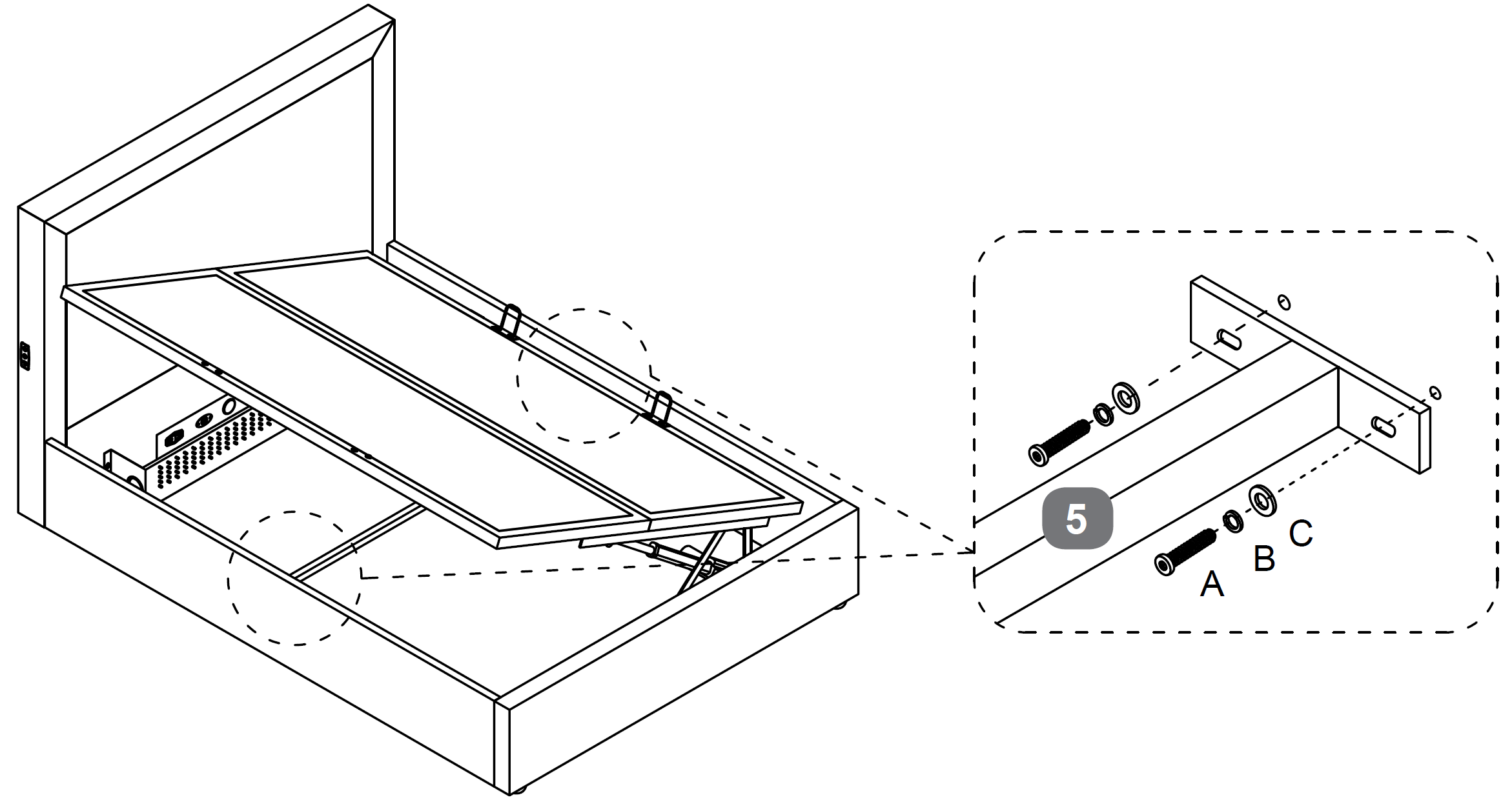 5

A

B

C