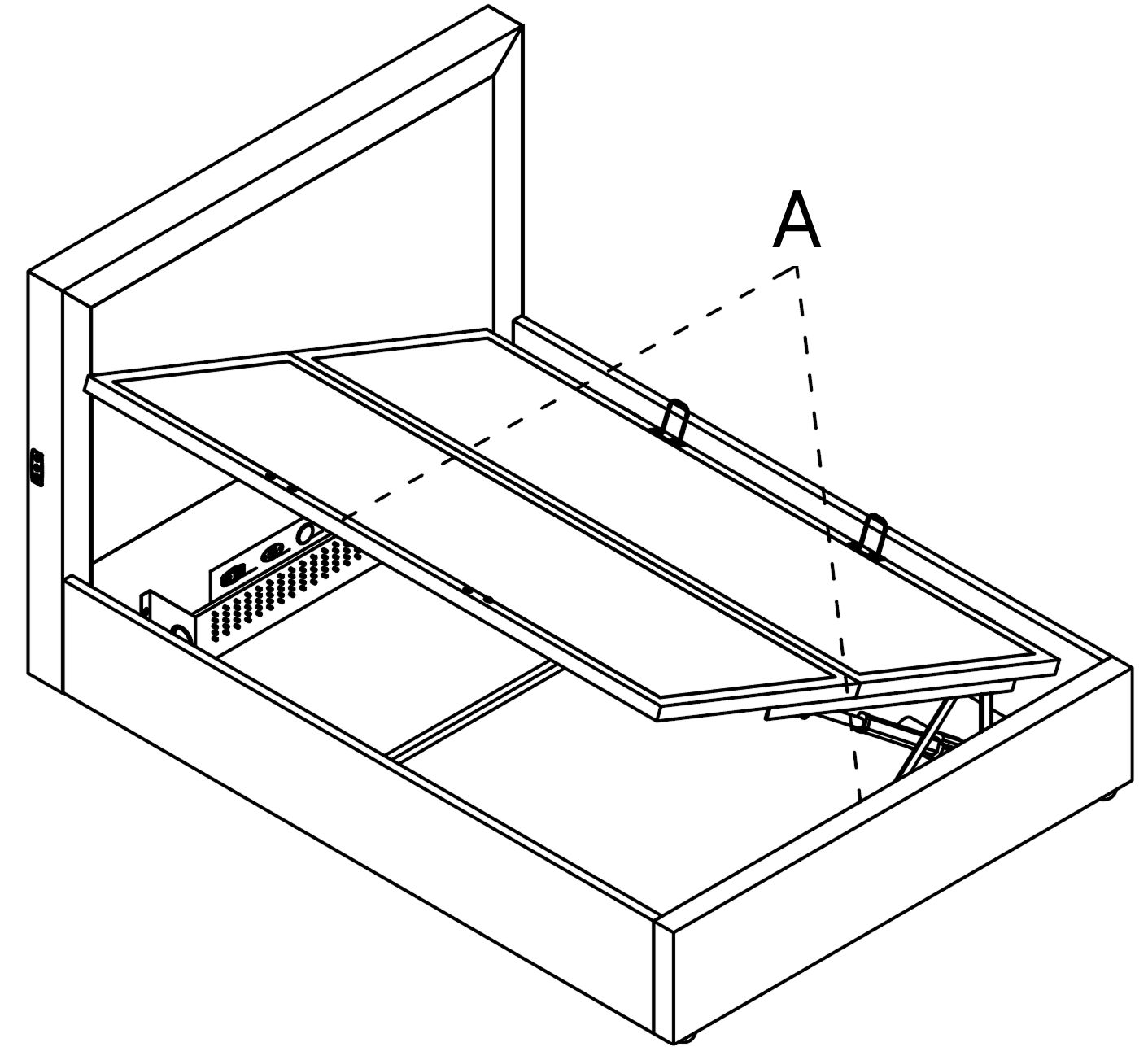 A