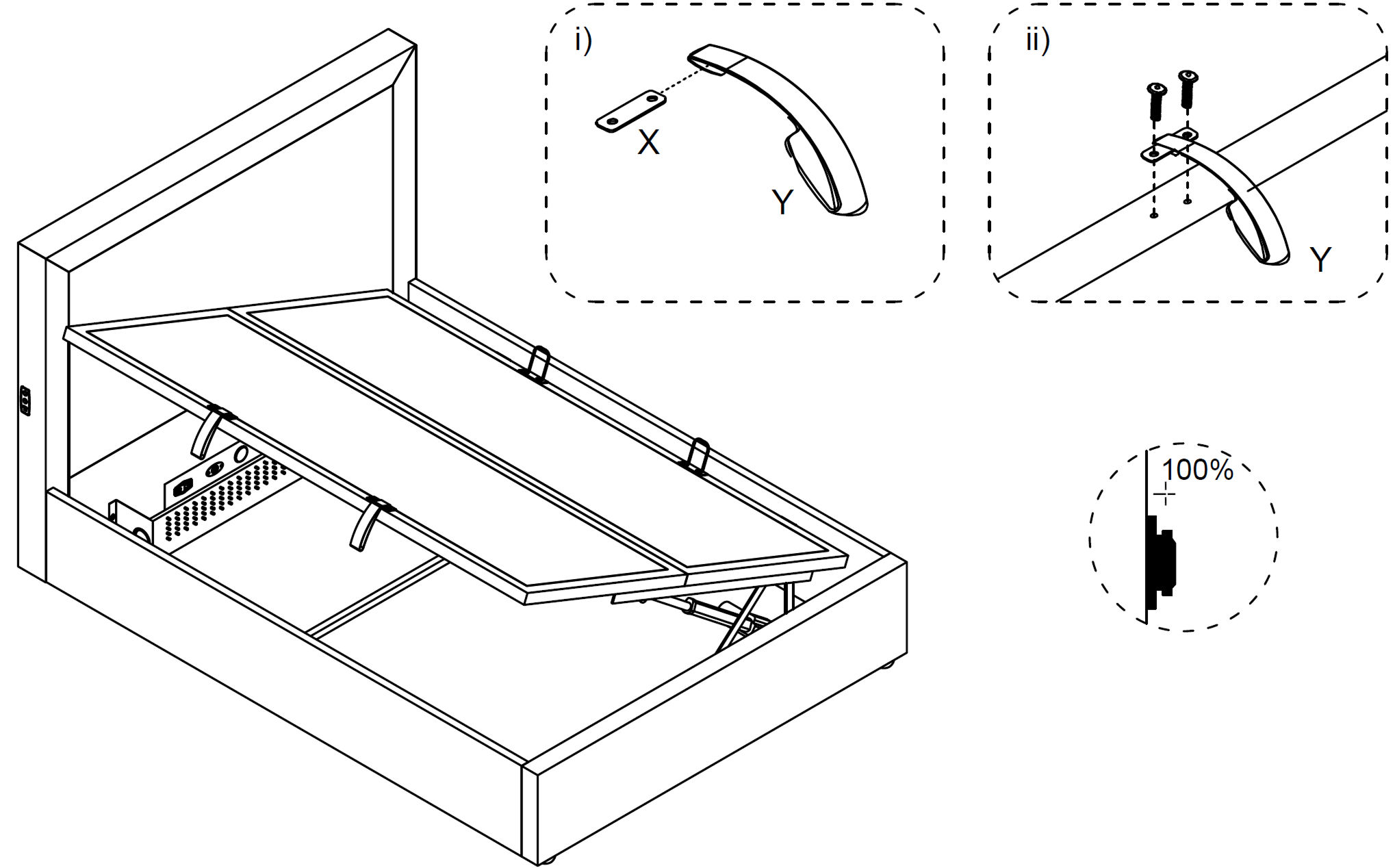 i)

X

Y

ii)

Y

100%