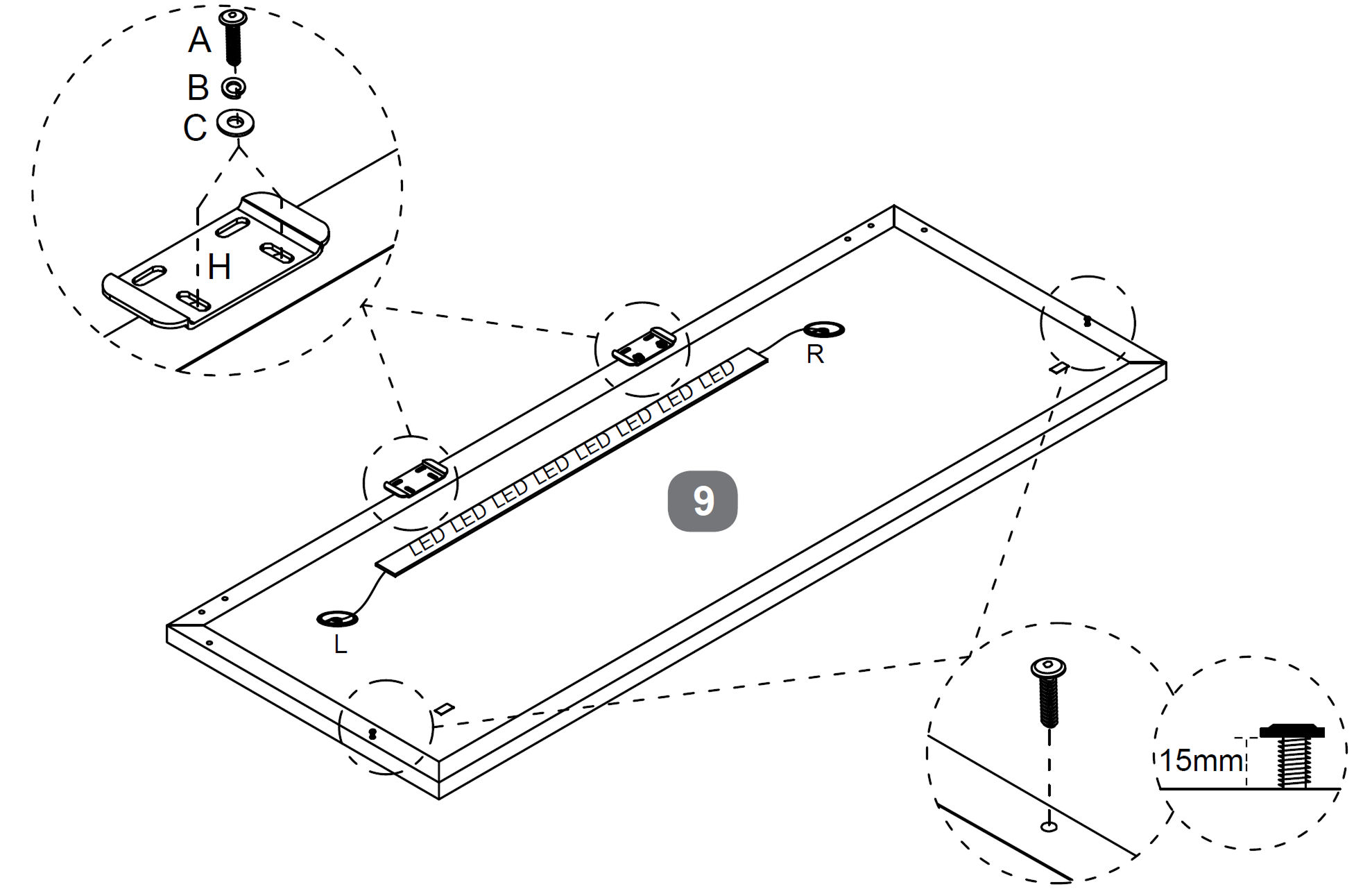 A
B
C
H
R
LED LED LED LED LED LED LED LED
9
L
15mm