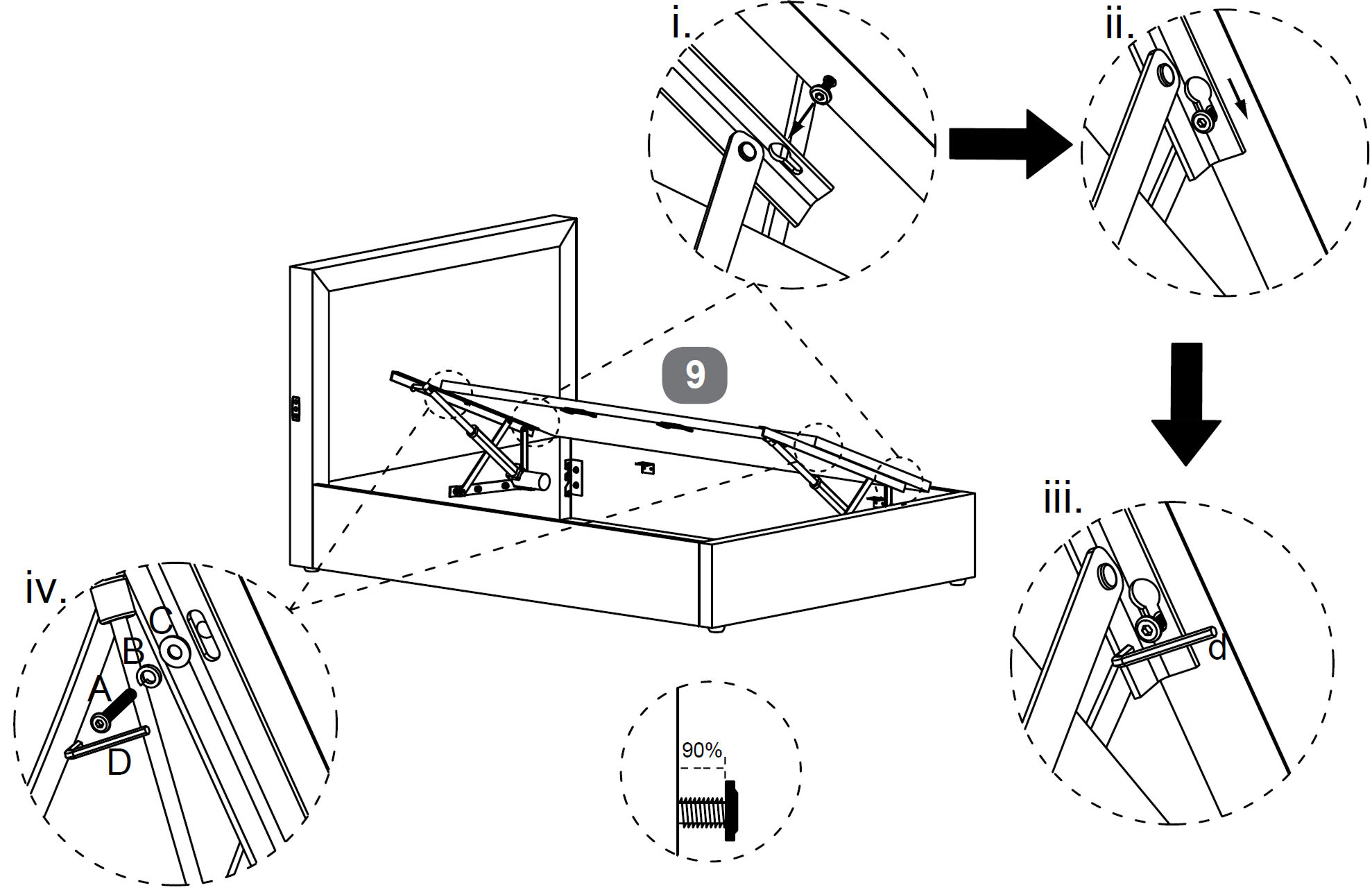 i.

ii.

9

iii.

d

iv.

C

B

A

D

90%