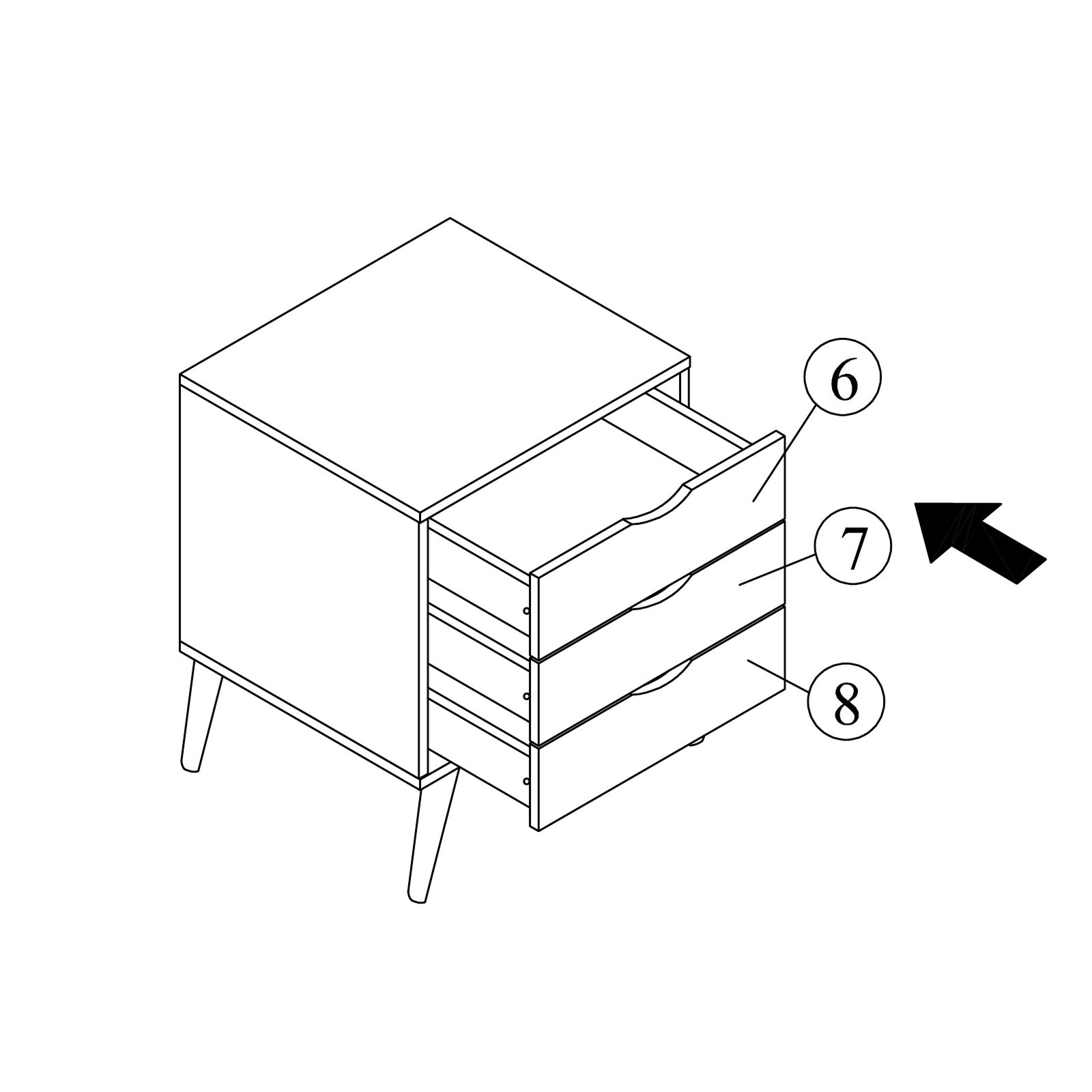 6
7
8