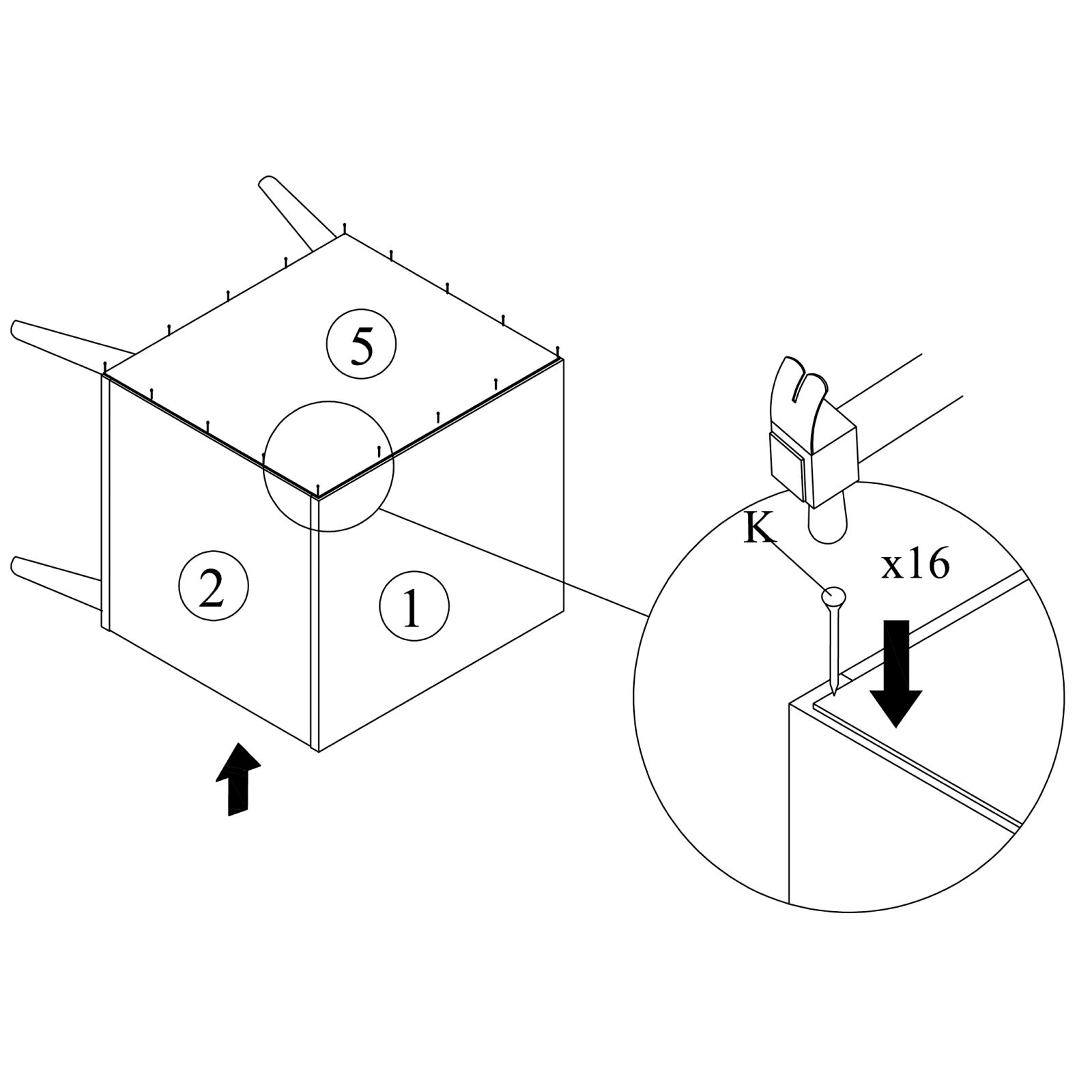 5
2
1
K
x16