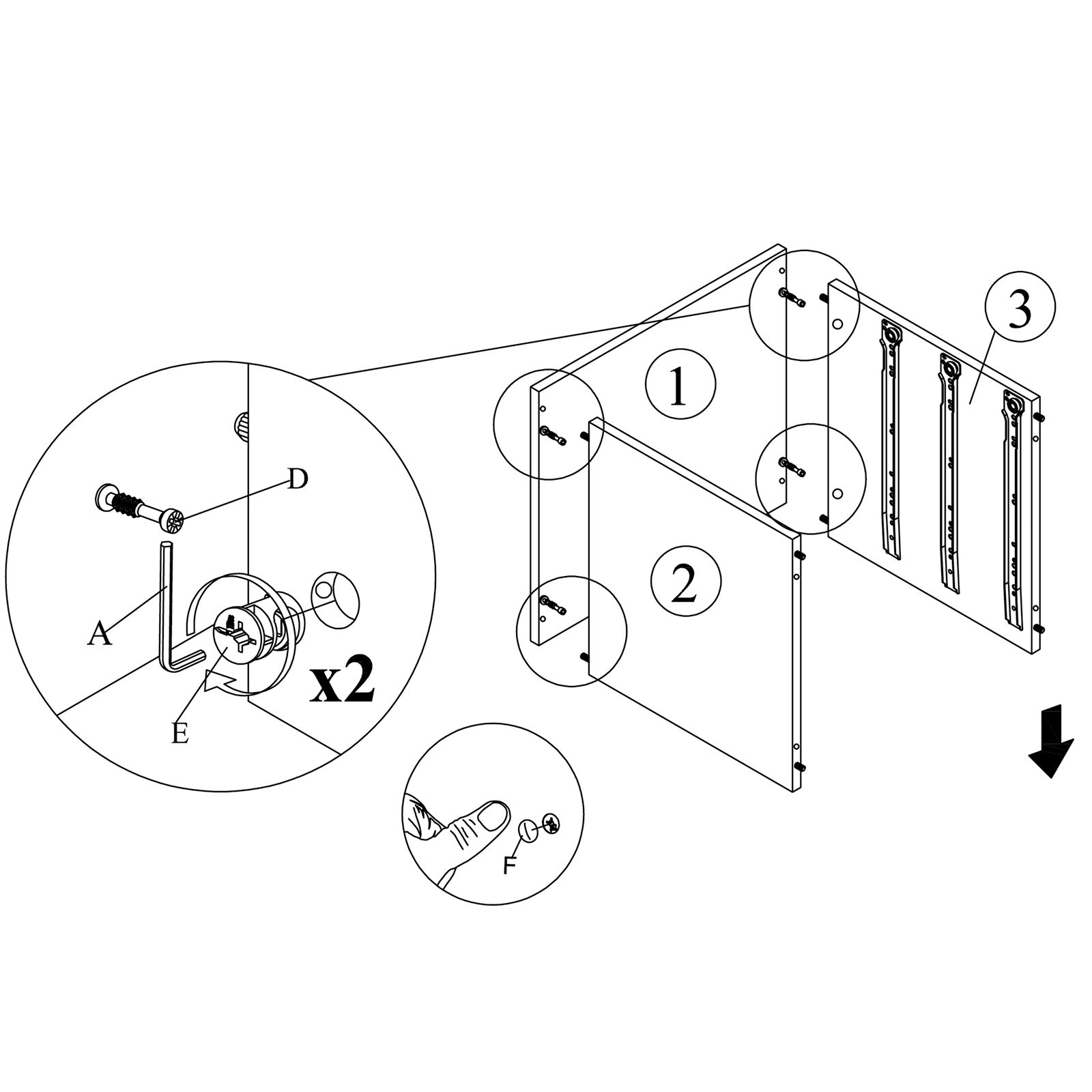 D
A
E
x2
F
1
2
3