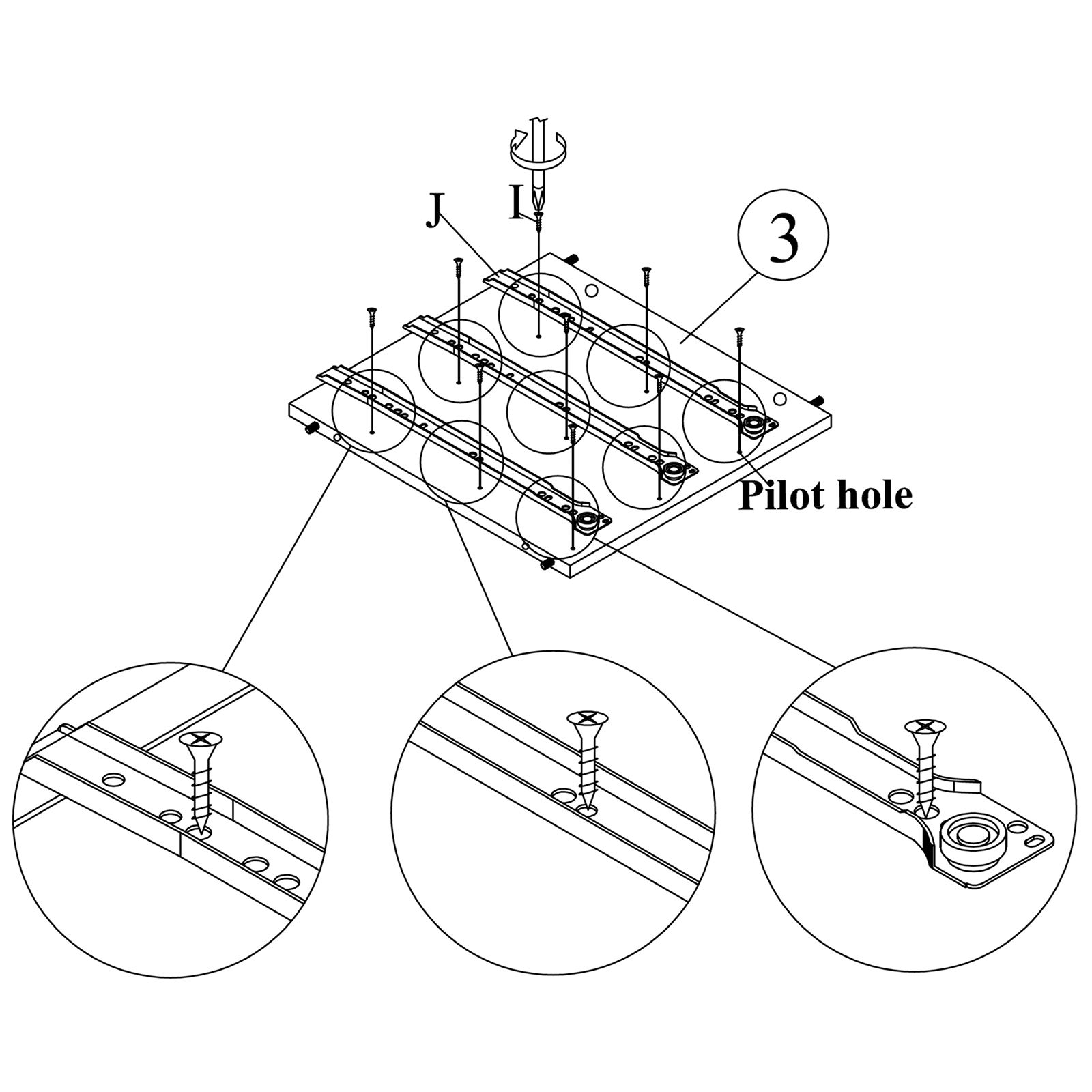 J
I
3
Pilot hole