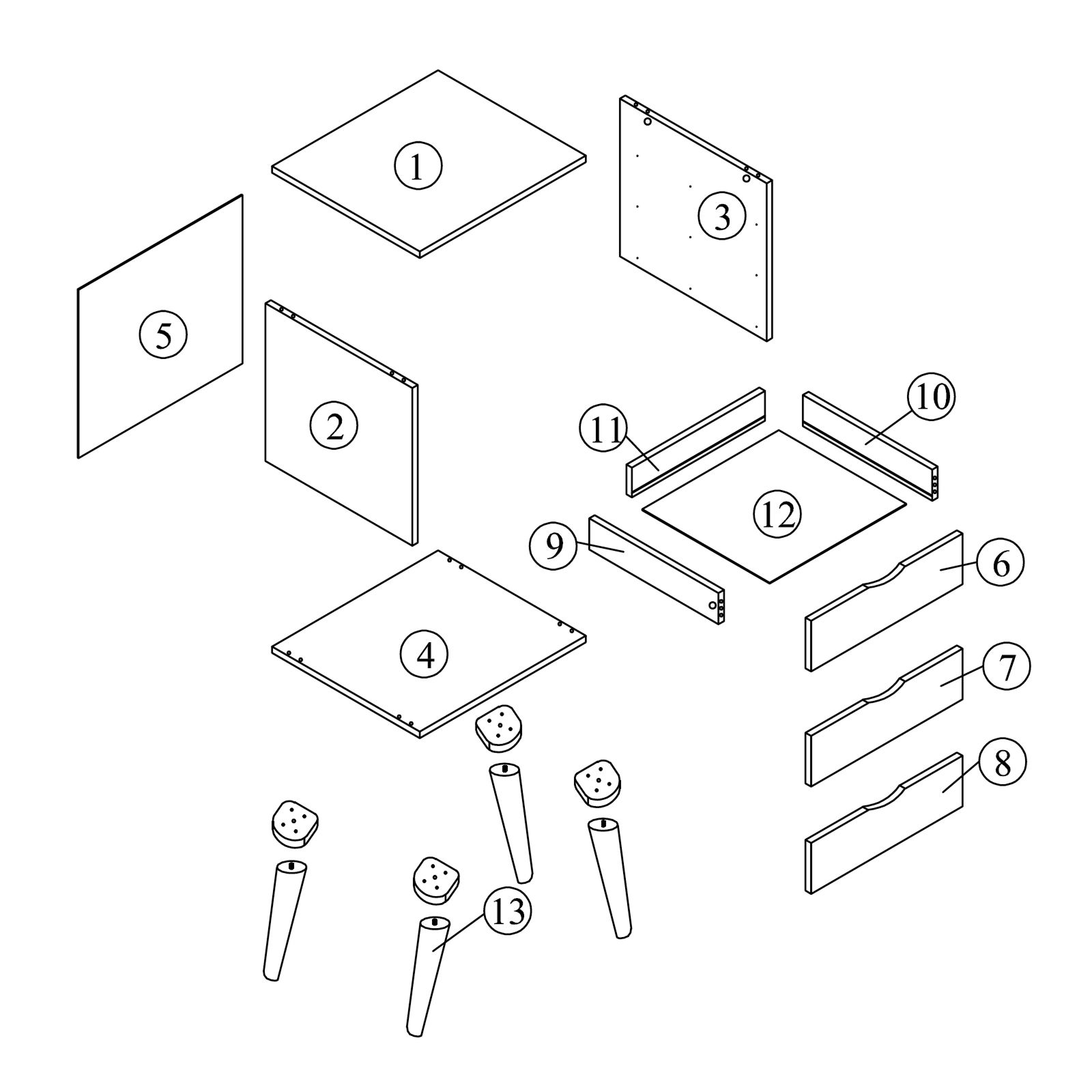 1
3
5
2
11
10
12
9
6
4
7
8
13