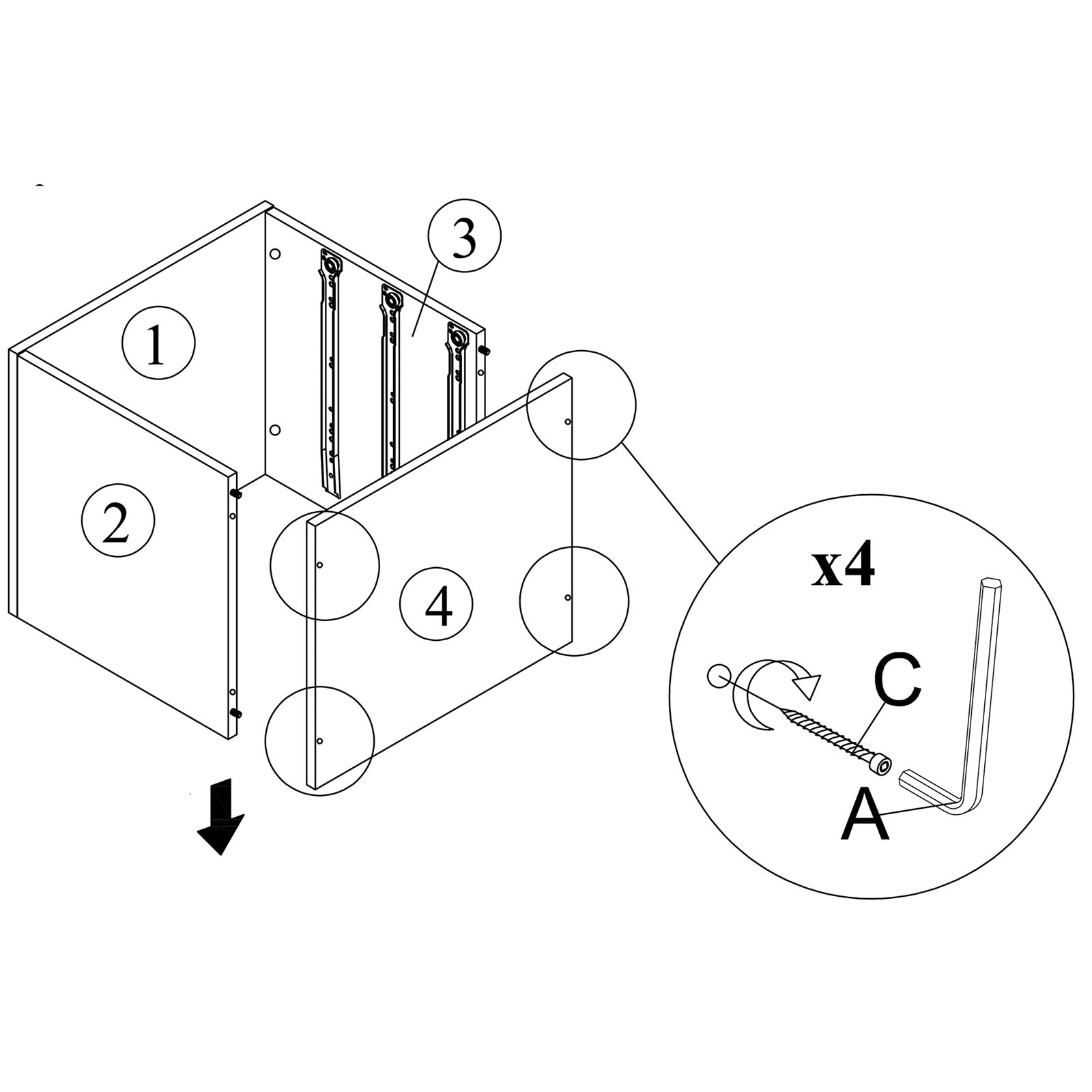 3
1
2
4
x4
C
A