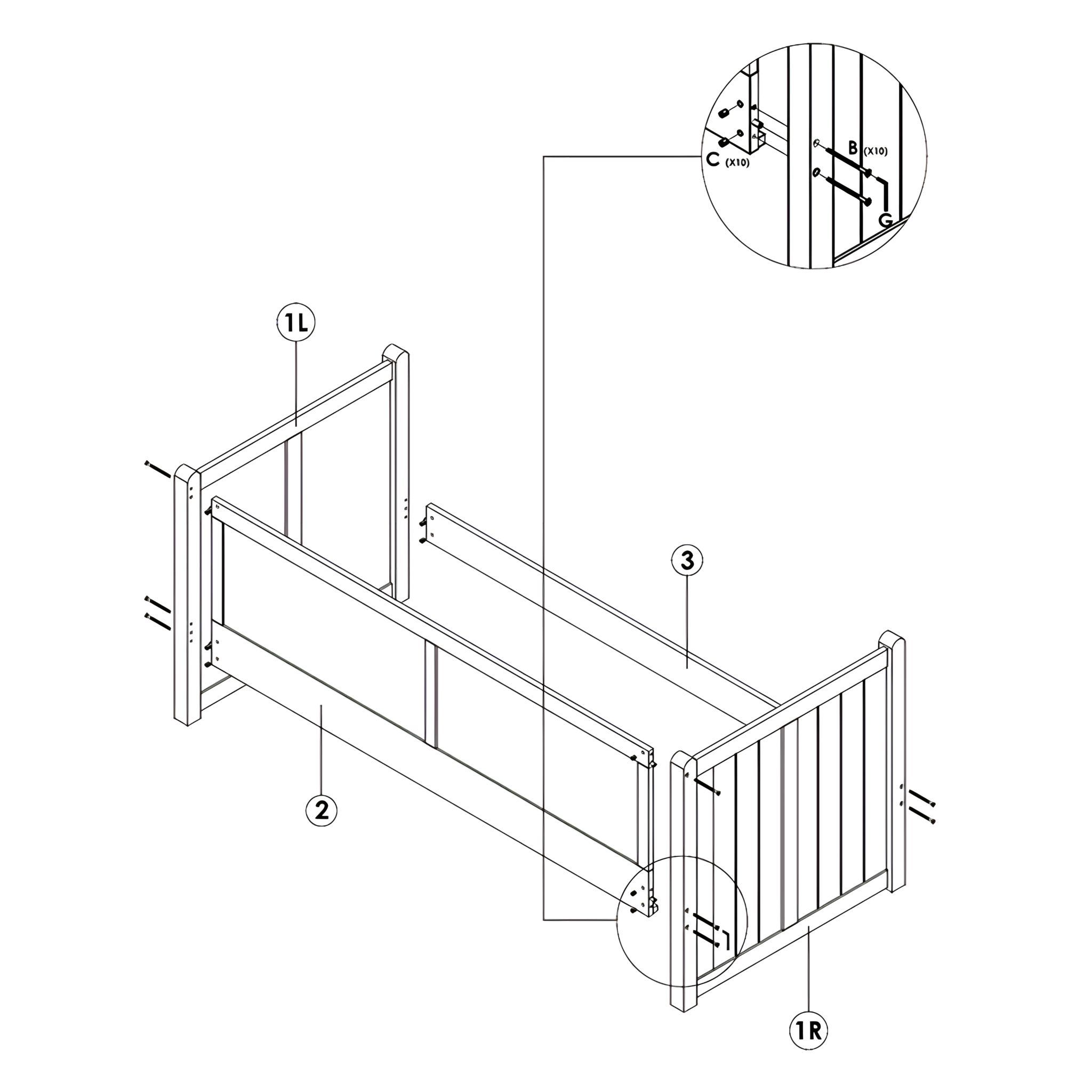 C (X10)
B (X10)
G
1L
3
2
1R