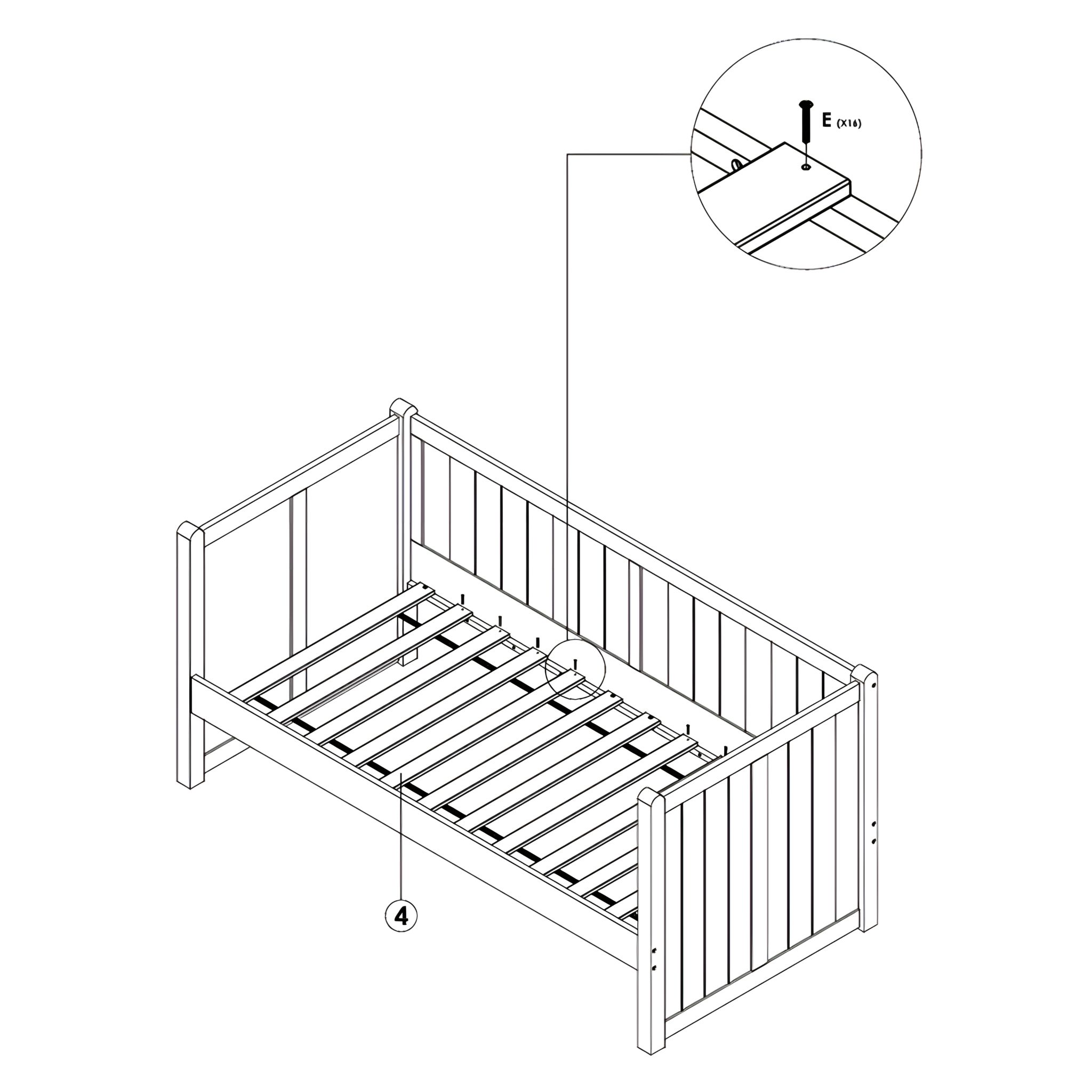 E (X16)

4