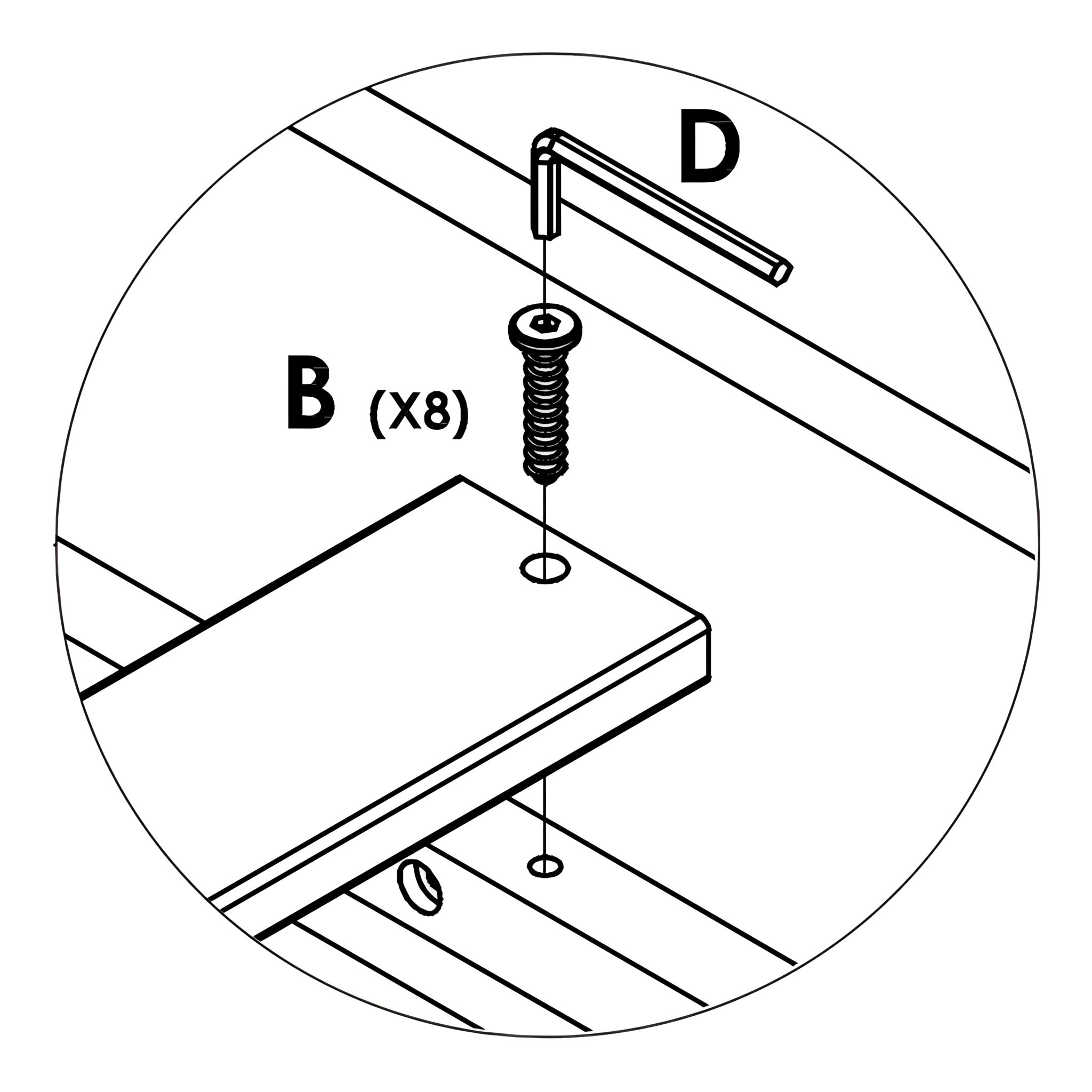 D

B (X8)