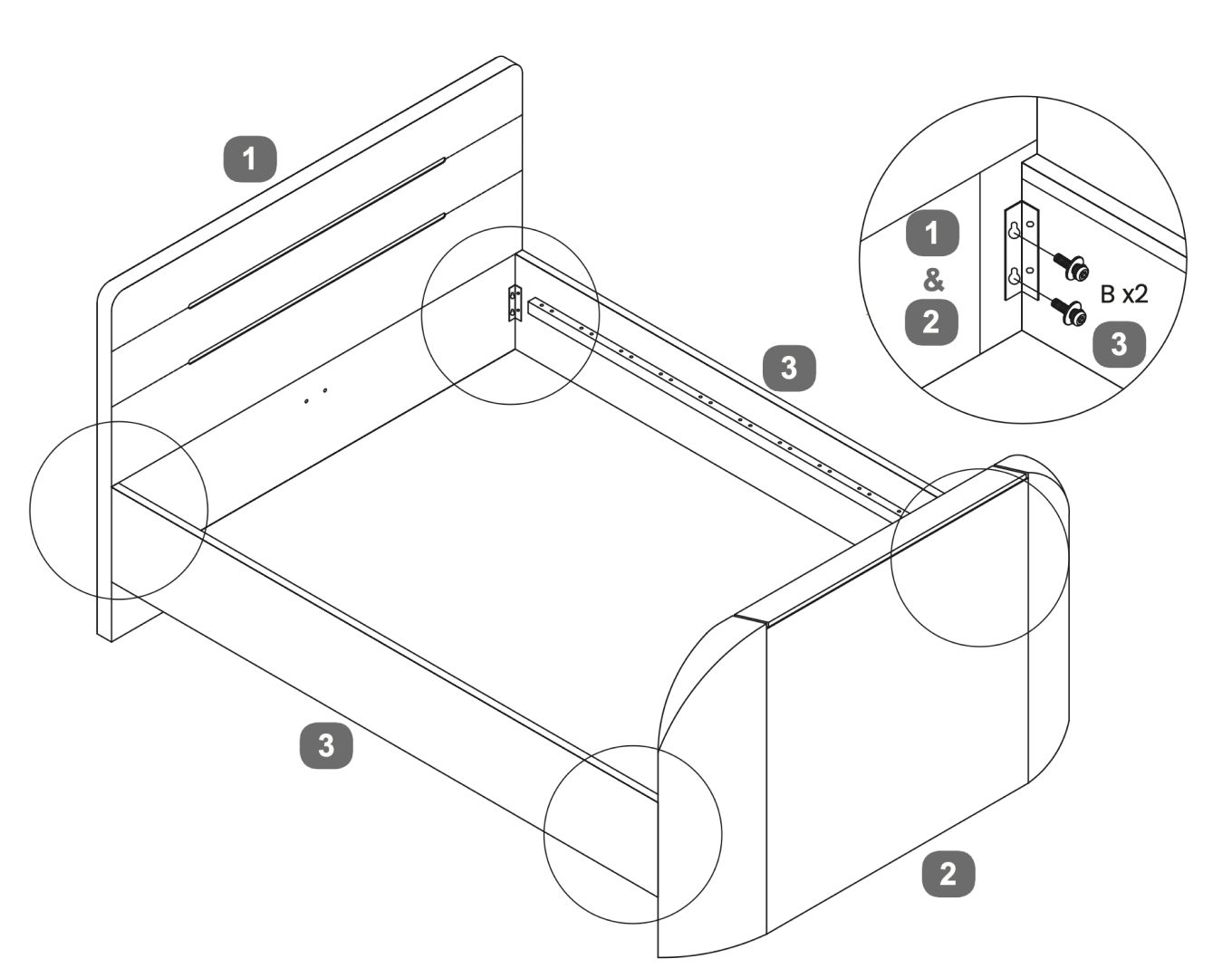 1

3

1
&
2

B x2

3

3

2