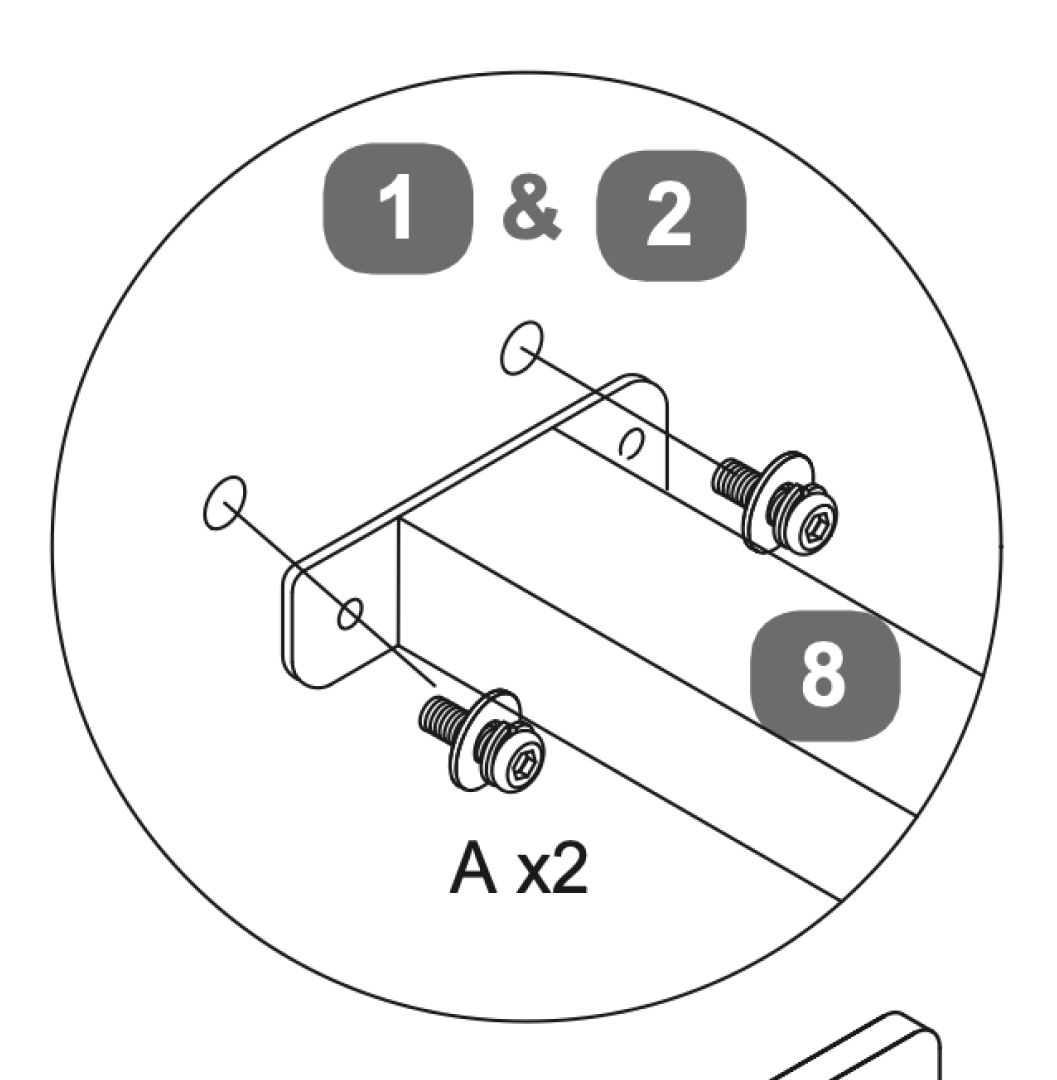 1 & 2

8

A x2