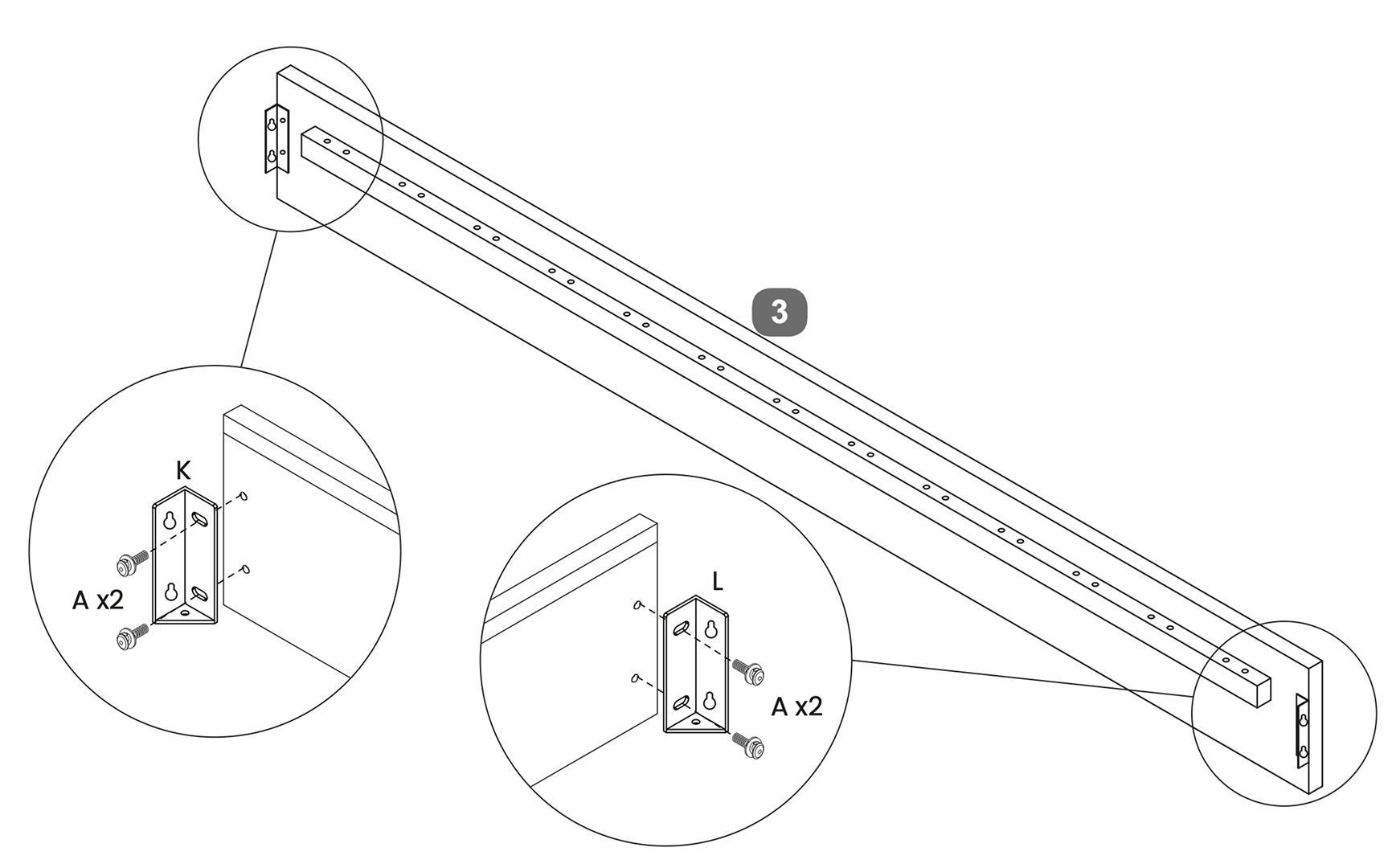 3

K

A x2

L

A x2