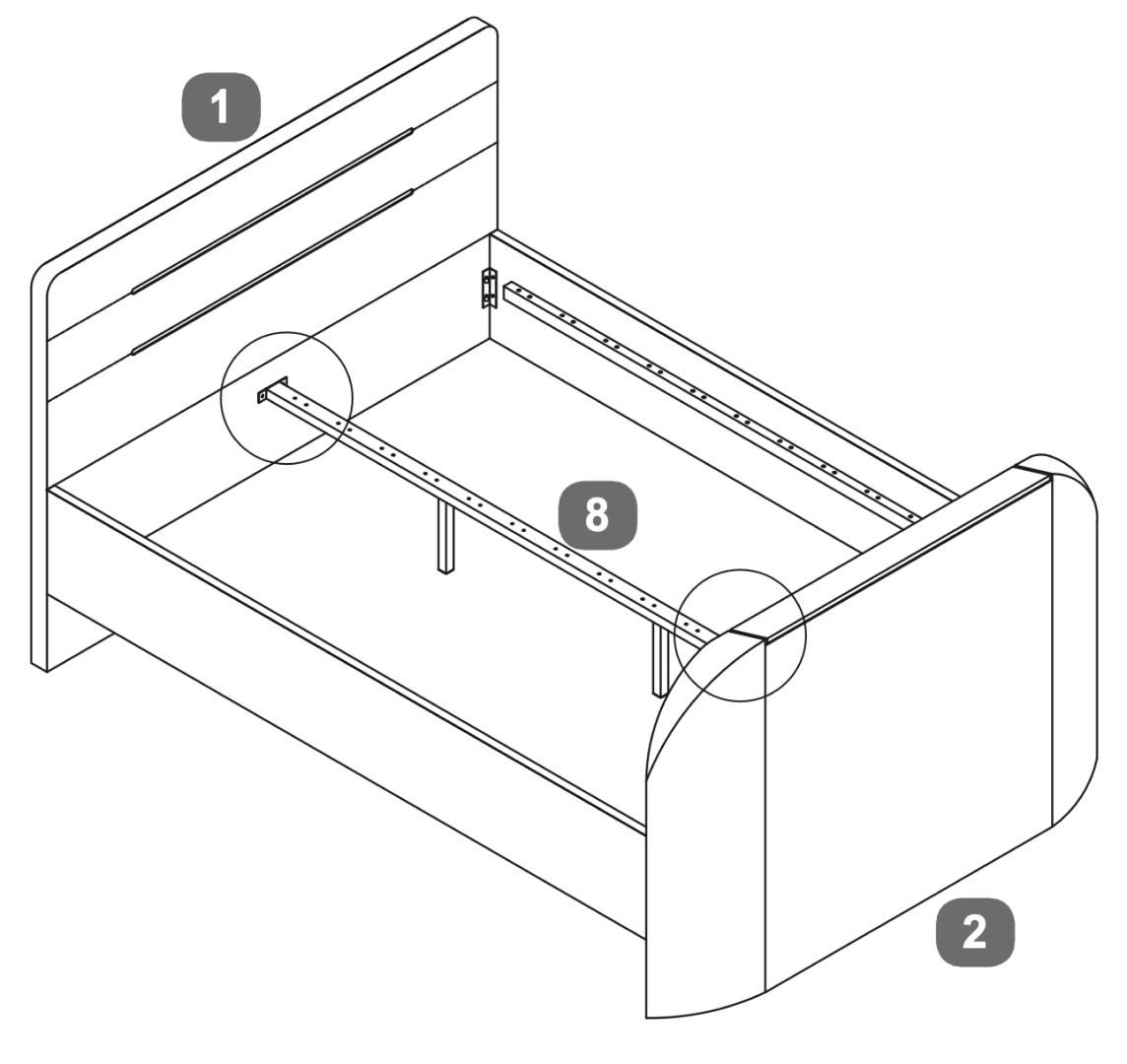 1

8

2