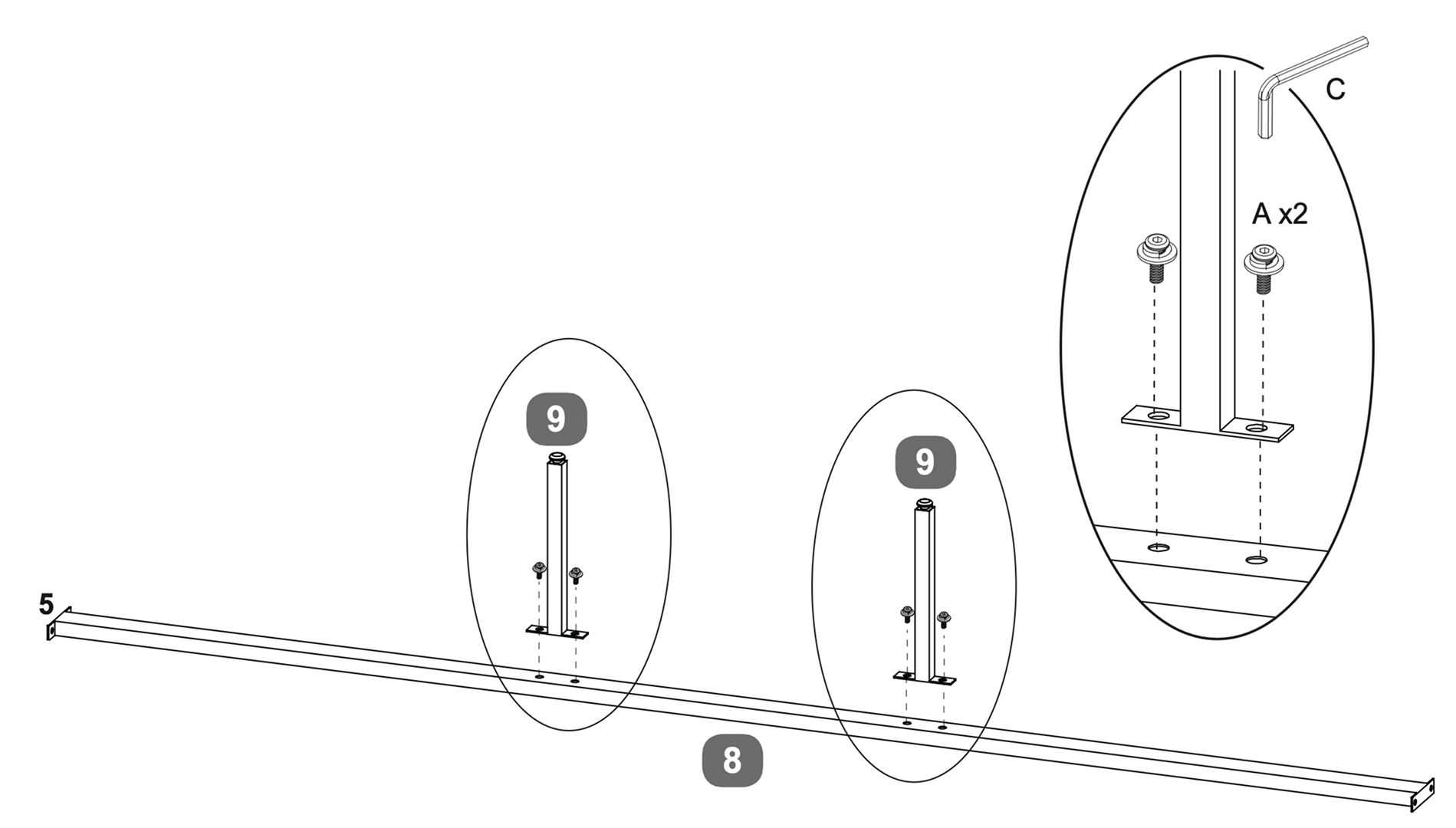 C

A x2

9

9

5

8