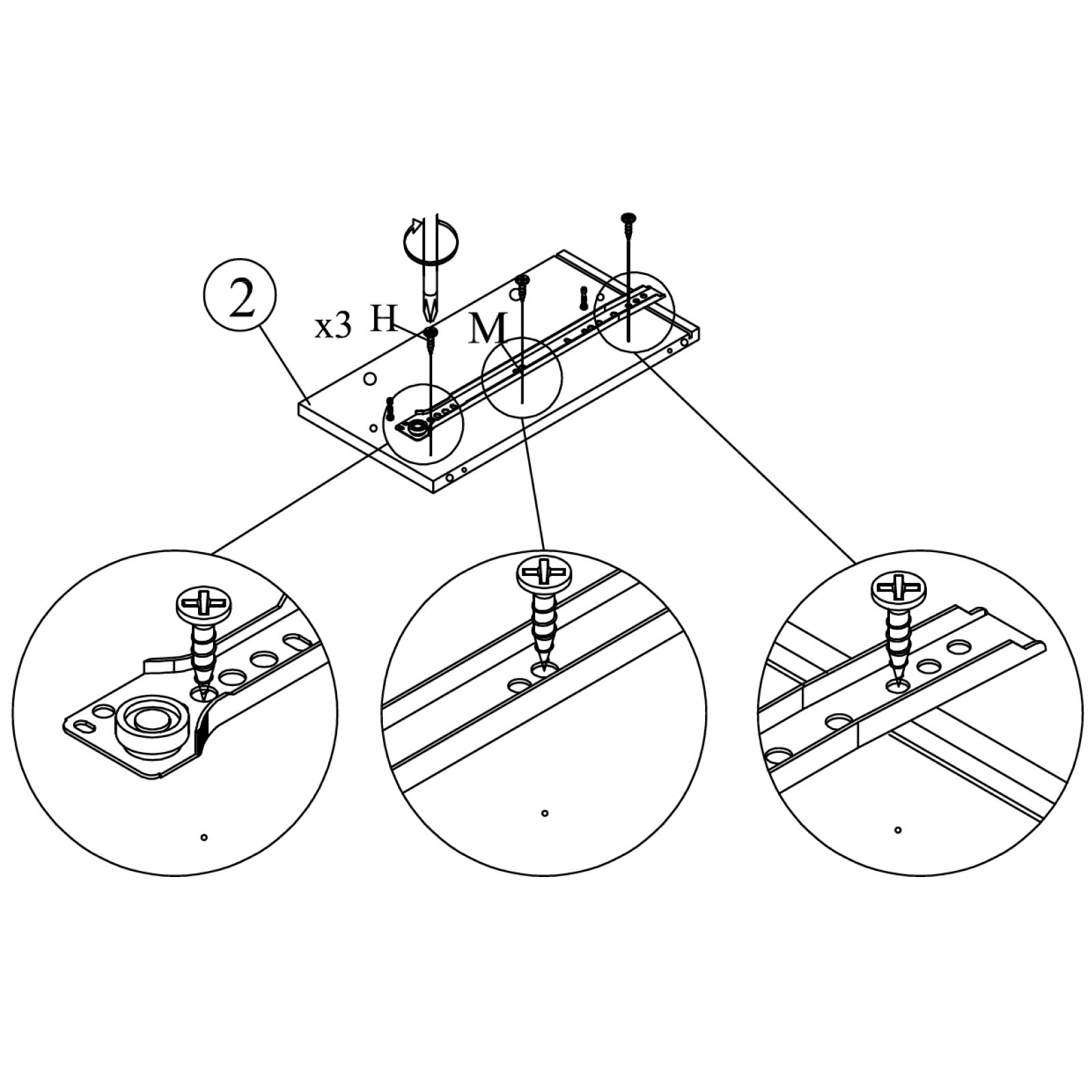 2

x3 H

M