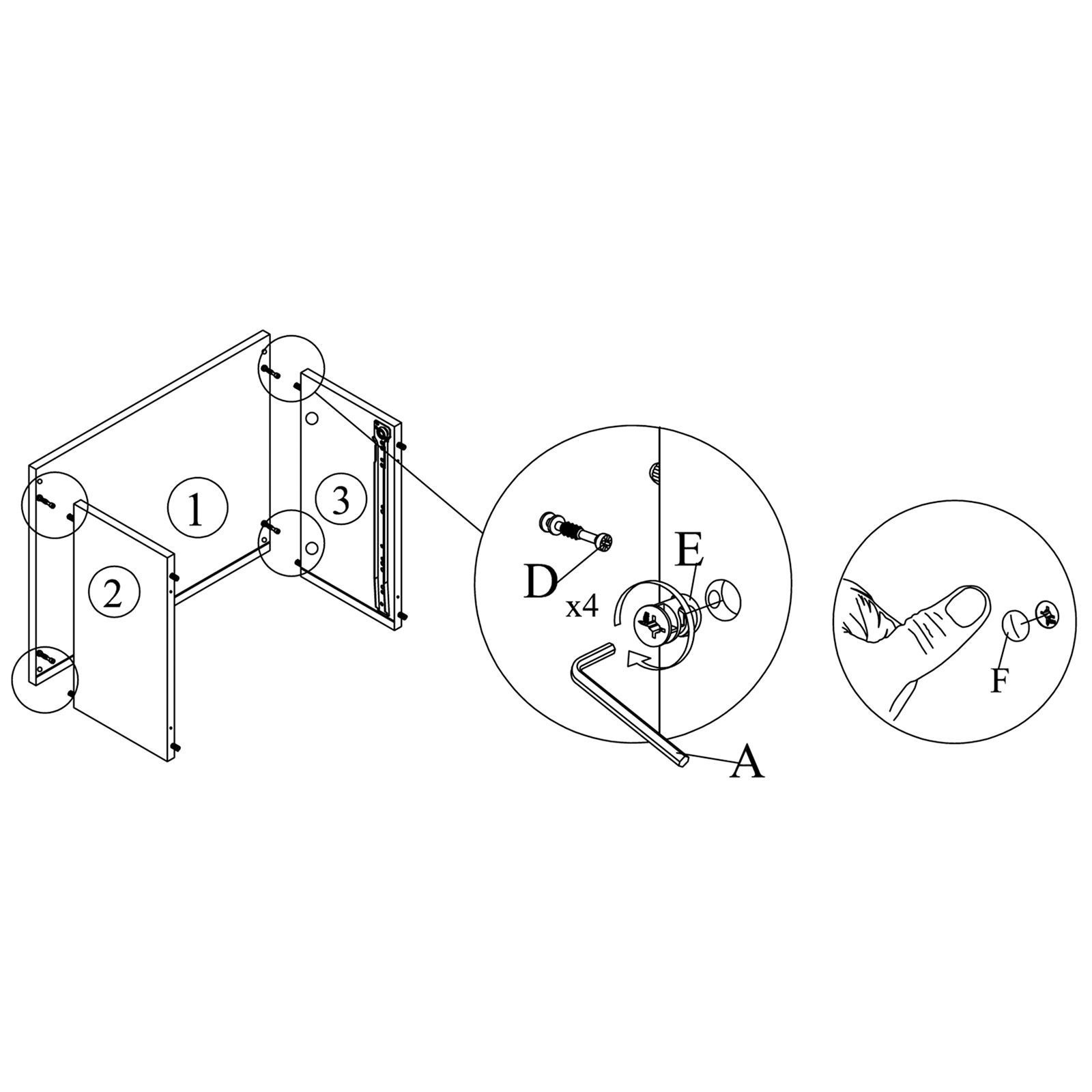 1
2
3
D x4
E
A
F